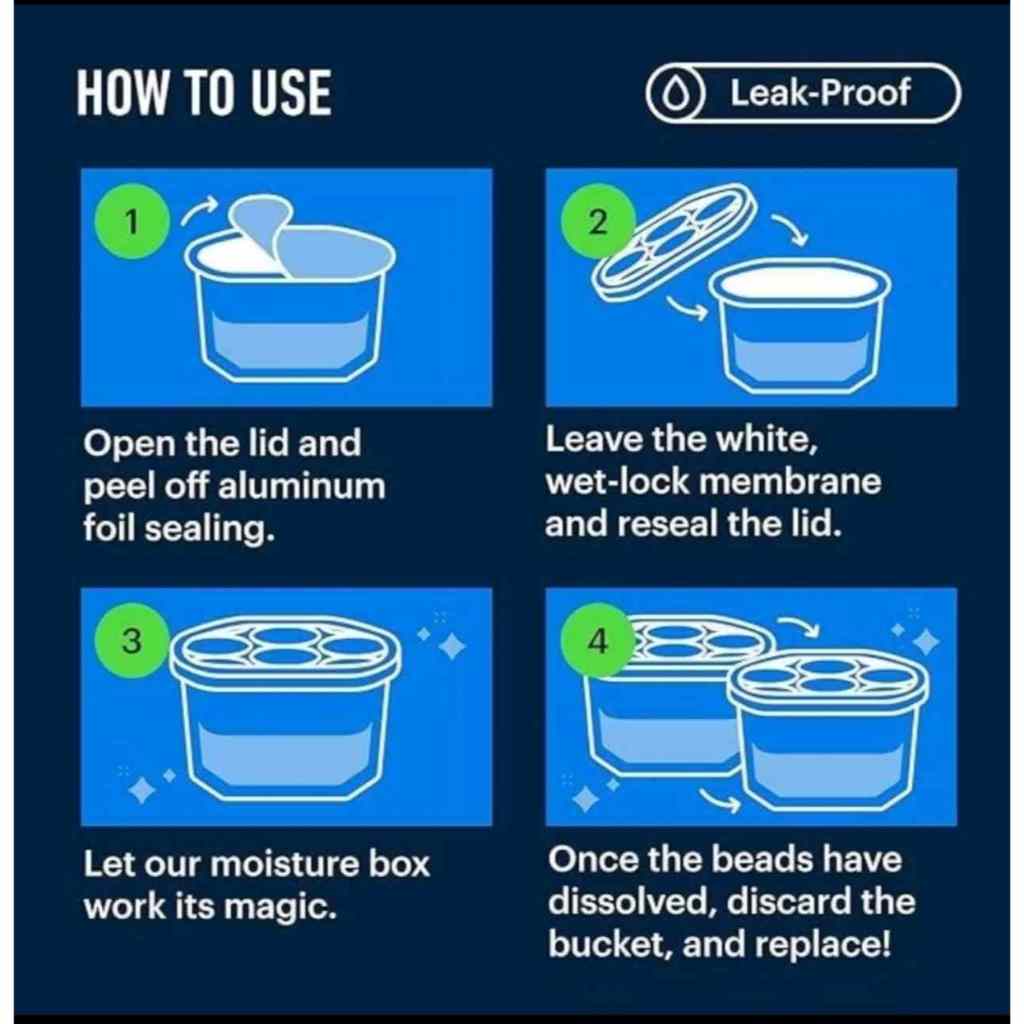 HOW TO USE

Leak-Proof

1

Open the lid and peel off aluminum foil sealing.

2

Leave the white, wet-lock membrane and reseal the lid.

3

Let our moisture box work its magic.

4

Once the beads have dissolved, discard the bucket, and replace!