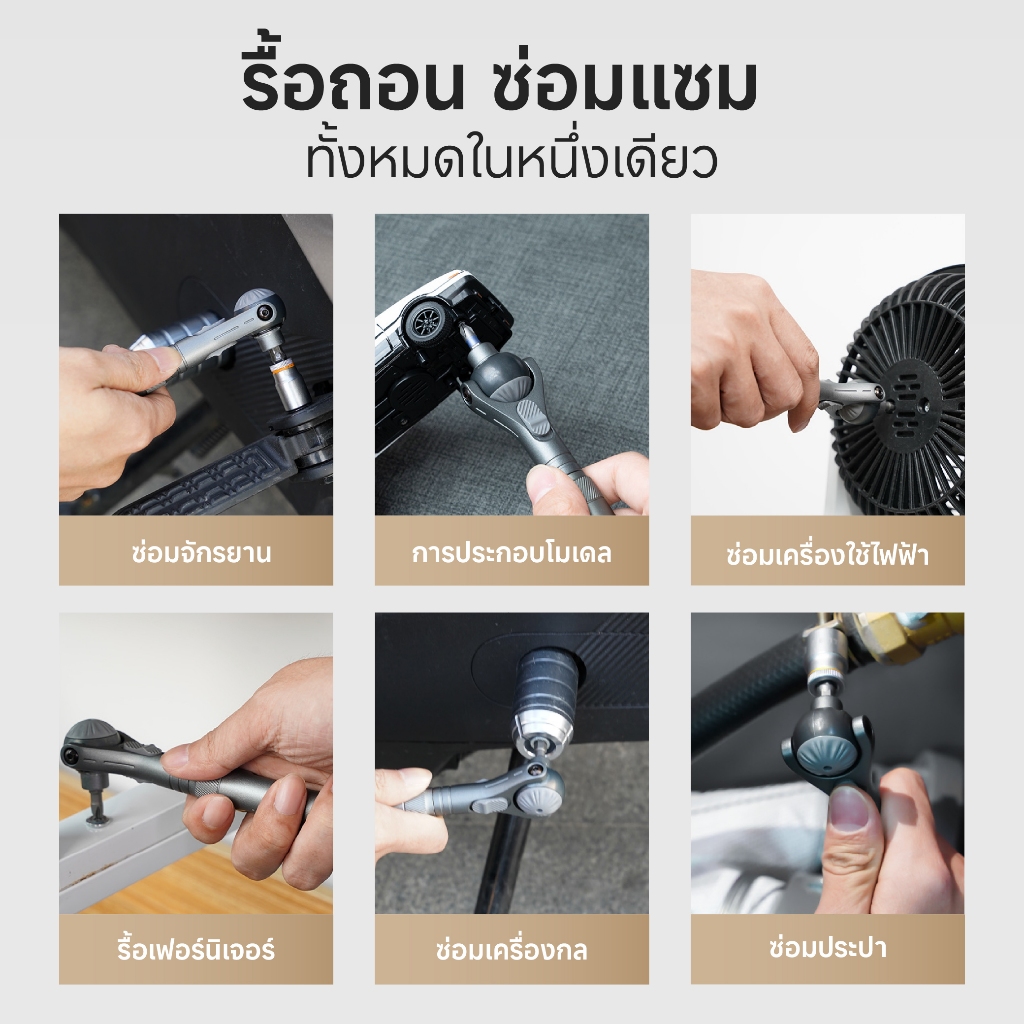 รื้อถอน ซ่อมแซม
ทั้งหมดในหนึ่งเดียว

ซ่อมจักรยาน

การประกอบโมเดล

ซ่อมเครื่องใช้ไฟฟ้า

รื้อเฟอร์นิเจอร์

ซ่อมเครื่องกล

ซ่อมประปา