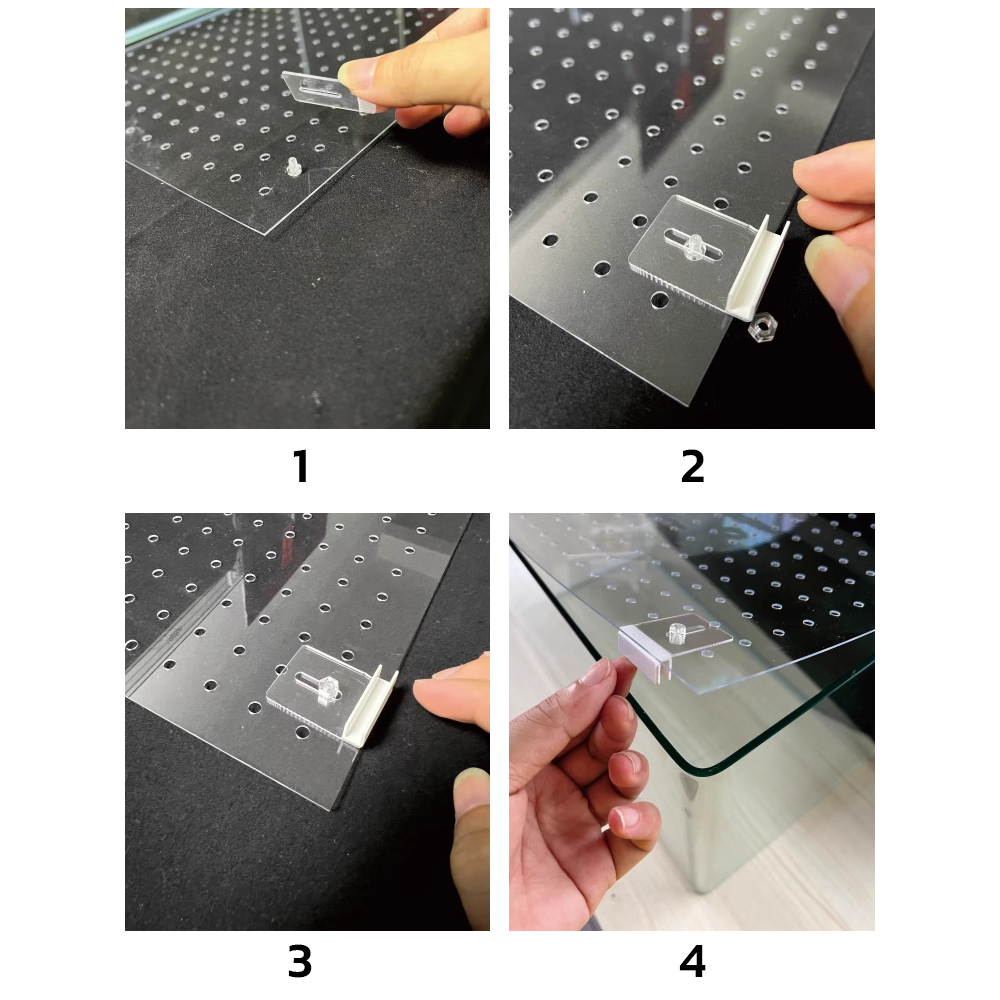 1

2

3

4