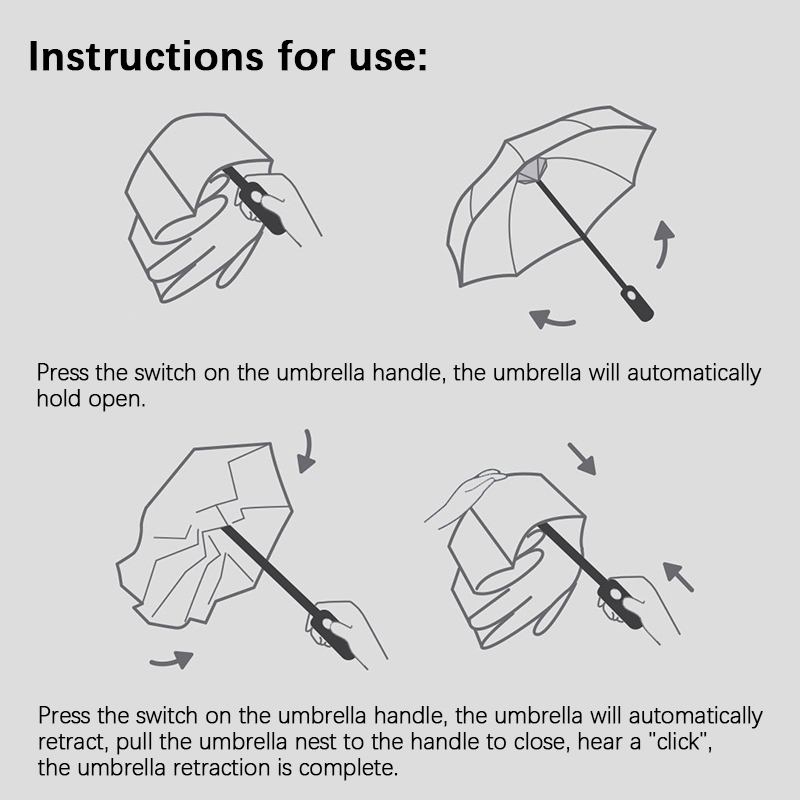 Instructions for use:

Press the switch on the umbrella handle, the umbrella will automatically hold open.

Press the switch on the umbrella handle, the umbrella will automatically retract, pull the umbrella nest to the handle to close, hear a "click", the umbrella retraction is complete.