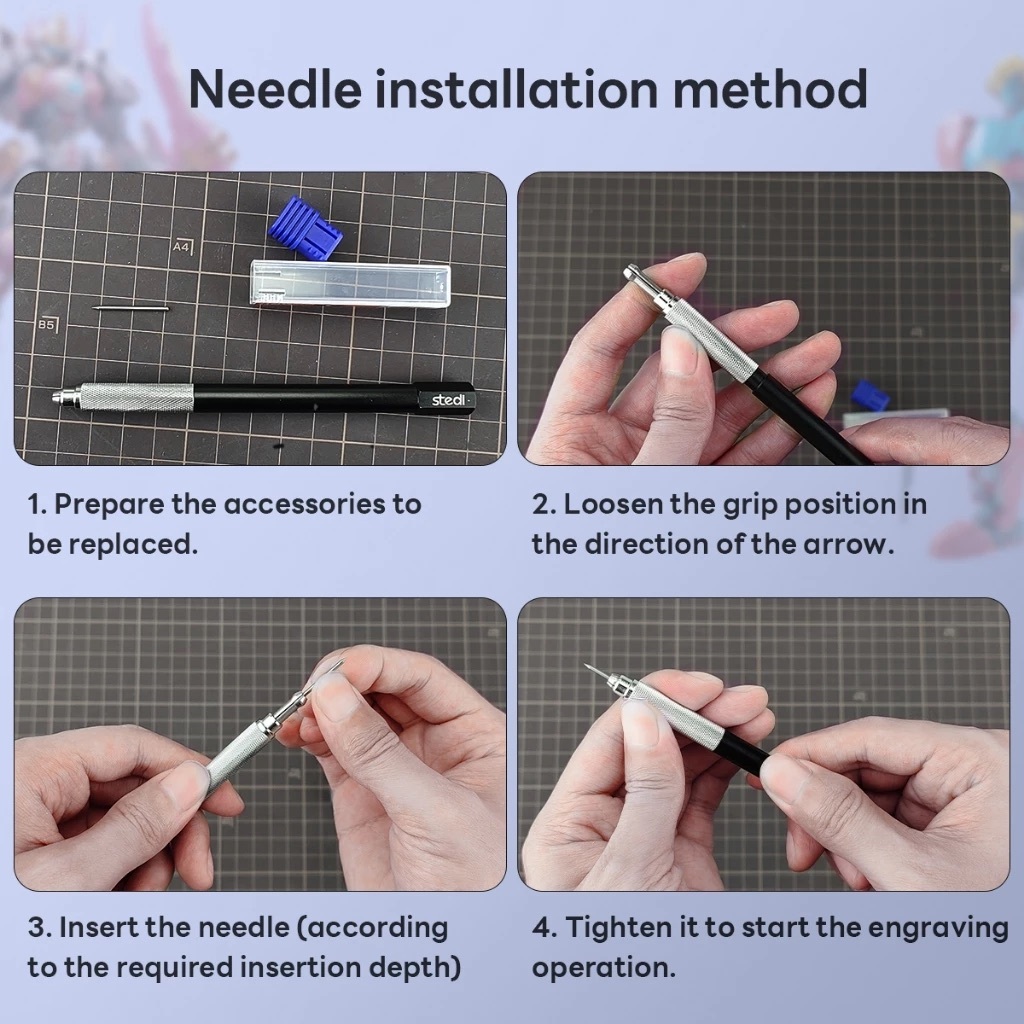 Needle installation method

A4

B5

stedi

1. Prepare the accessories to be replaced.

2. Loosen the grip position in the direction of the arrow.

3. Insert the needle (according to the required insertion depth)

4. Tighten it to start the engraving operation.