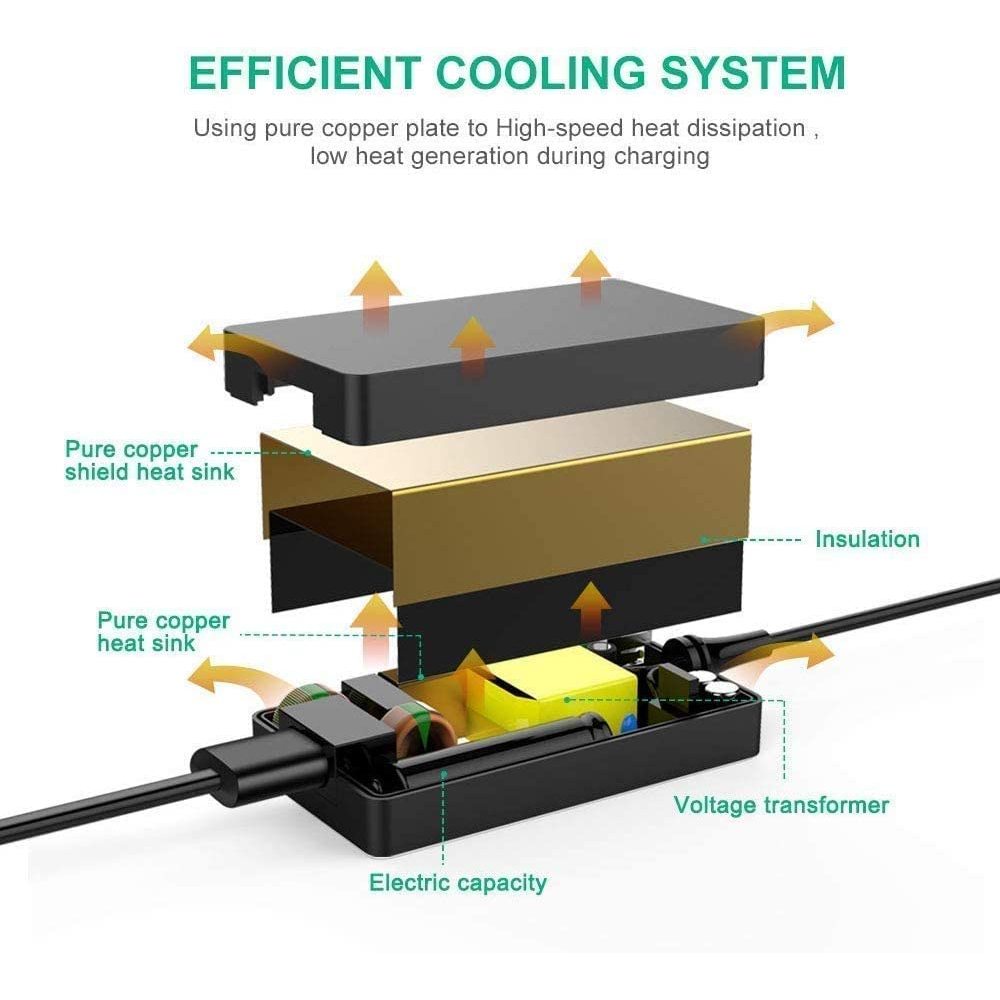 EFFICIENT COOLING SYSTEM

Using pure copper plate to High-speed heat dissipation , low heat generation during charging

Pure copper shield heat sink

Insulation

Pure copper heat sink

Voltage transformer

Electric capacity