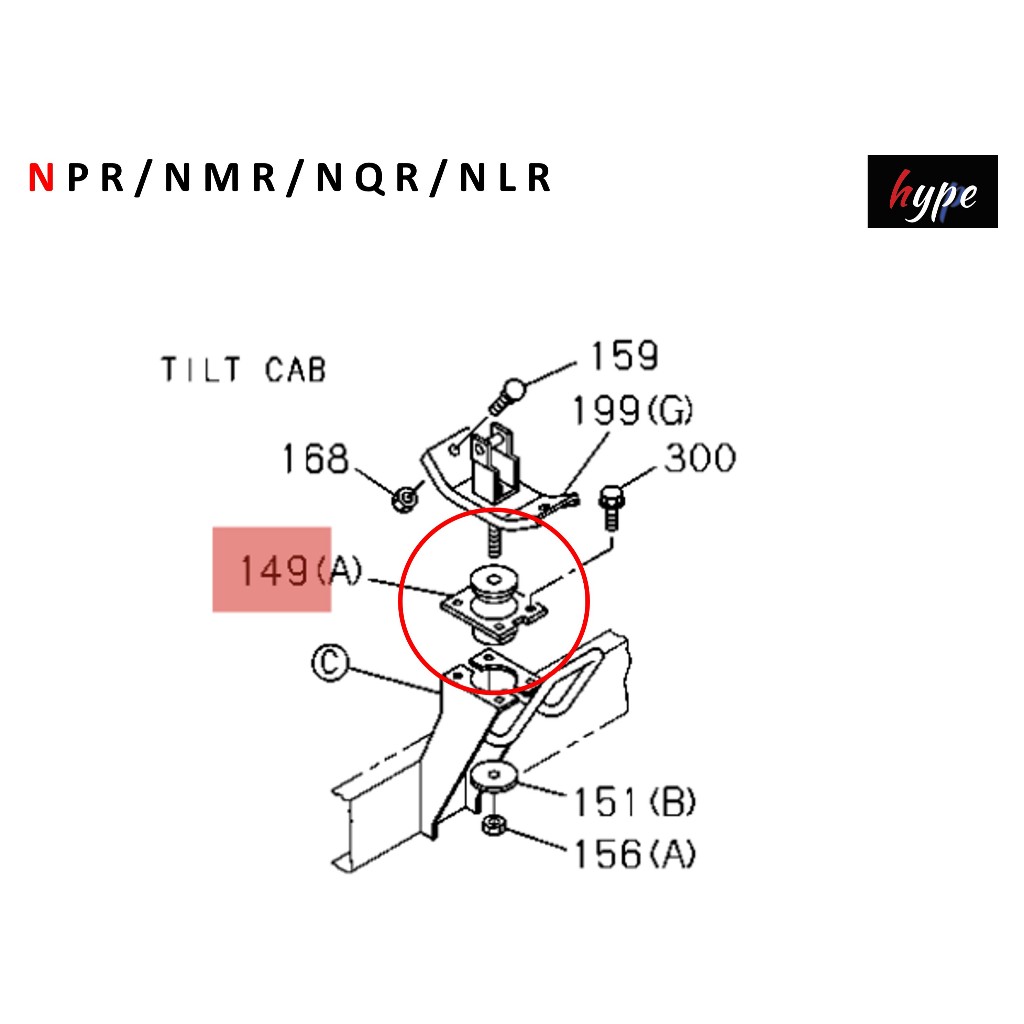 NPR/NMR/NQR/NLR

hype

TILT CAB

159

199(G)

168

300

149(A)

C

151(B)

156(A)