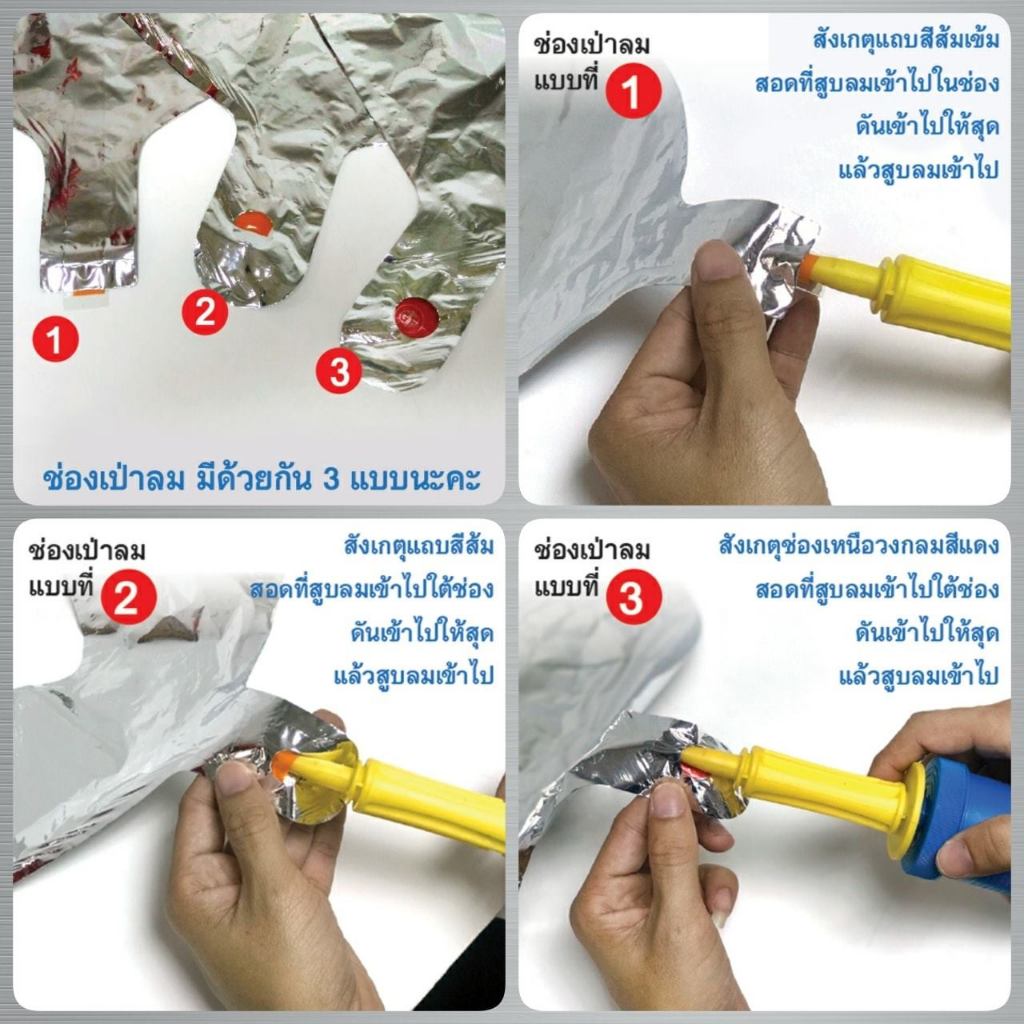 1
2
3
ช่องเป่าลม มีด้วยกัน 3 แบบนะคะ

ช่องเป่าลม
แบบที่ 1
สังเกตุแถบสีส้มเข้ม
สอดที่สูบลมเข้าไปในช่อง
ดันเข้าไปให้สุด
แล้วสูบลมเข้าไป

ช่องเป่าลม
แบบที่ 2
สังเกตุแถบสีส้ม
สอดที่สูบลมเข้าไปใต้ช่อง
ดันเข้าไปให้สุด
แล้วสูบลมเข้าไป

ช่องเป่าลม
แบบที่ 3
สังเกตุช่องเหนือวงกลมสีแดง
สอดที่สูบลมเข้าไปใต้ช่อง
ดันเข้าไปให้สุด
แล้วสูบลมเข้าไป