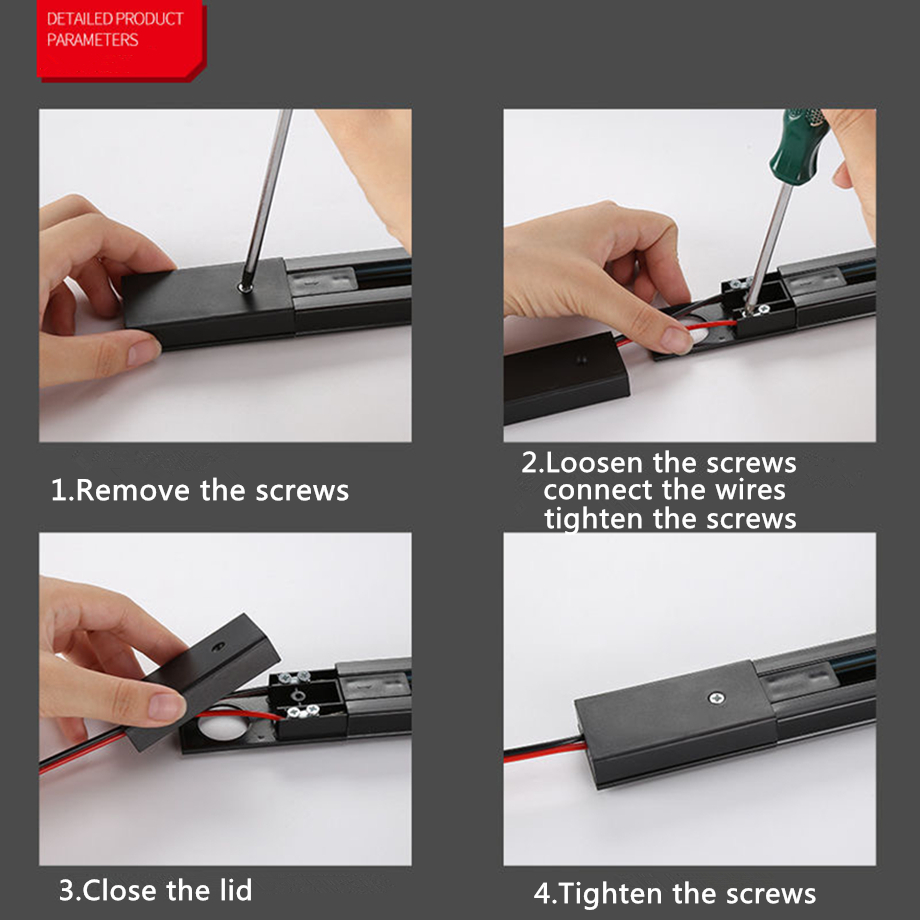 DETAILED PRODUCT PARAMETERS

1.Remove the screws

2.Loosen the screws
connect the wires
tighten the screws

3.Close the lid

4.Tighten the screws