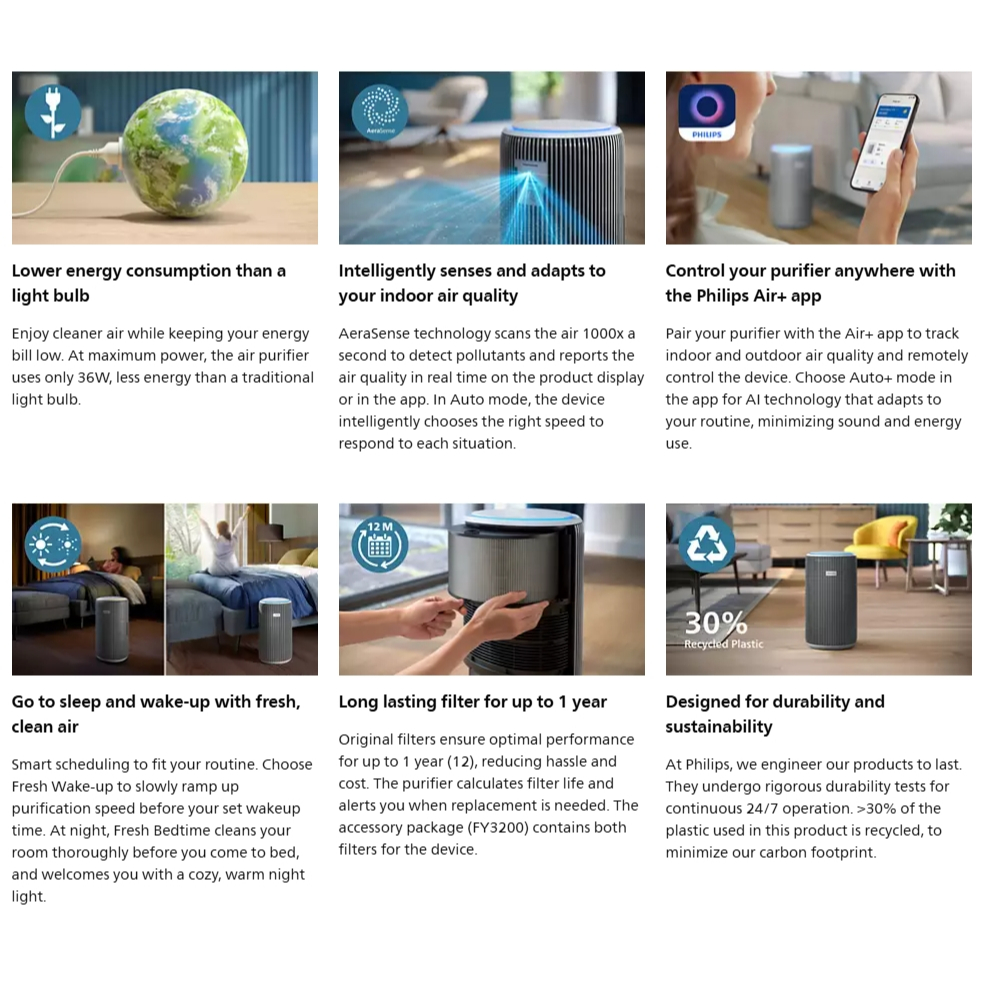 Lower energy consumption than a light bulb

Enjoy cleaner air while keeping your energy bill low. At maximum power, the air purifier uses only 36W, less energy than a traditional light bulb.

AeraSense

Intelligently senses and adapts to your indoor air quality

AeraSense technology scans the air 1000x a second to detect pollutants and reports the air quality in real time on the product display or in the app. In Auto mode, the device intelligently chooses the right speed to respond to each situation.

PHILIPS

Control your purifier anywhere with the Philips Air+ app

Pair your purifier with the Air+ app to track indoor and outdoor air quality and remotely control the device. Choose Auto+ mode in the app for AI technology that adapts to your routine, minimizing sound and energy use.

Go to sleep and wake-up with fresh, clean air

Smart scheduling to fit your routine. Choose Fresh Wake-up to slowly ramp up purification speed before your set wakeup time. At night, Fresh Bedtime cleans your room thoroughly before you come to bed, and welcomes you with a cozy, warm night light.

12 M

Long lasting filter for up to 1 year

Original filters ensure optimal performance for up to 1 year (12), reducing hassle and cost. The purifier calculates filter life and alerts you when replacement is needed. The accessory package (FY3200) contains both filters for the device.

30%
Recycled Plastic

Designed for durability and sustainability

At Philips, we engineer our products to last. They undergo rigorous durability tests for continuous 24/7 operation. >30% of the plastic used in this product is recycled, to minimize our carbon footprint.