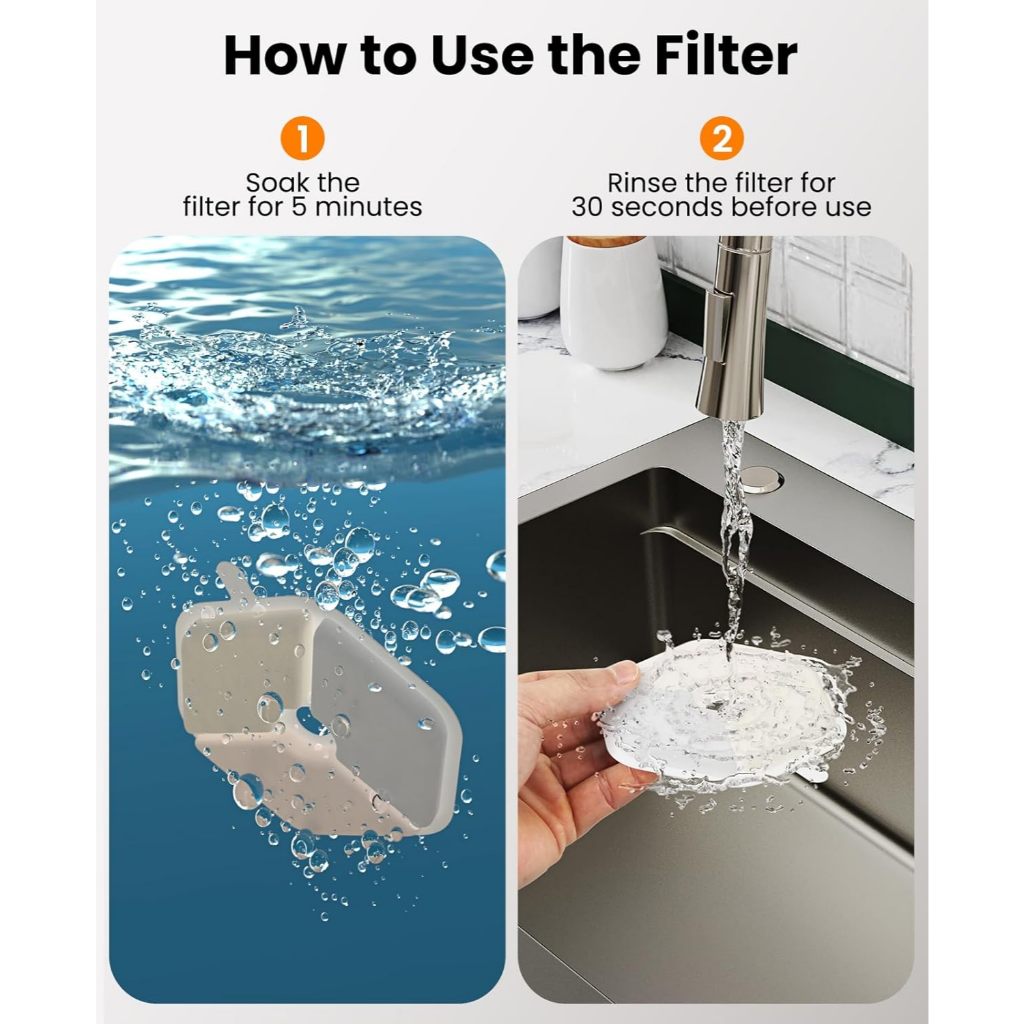 How to Use the Filter

1

Soak the filter for 5 minutes

2

Rinse the filter for 30 seconds before use