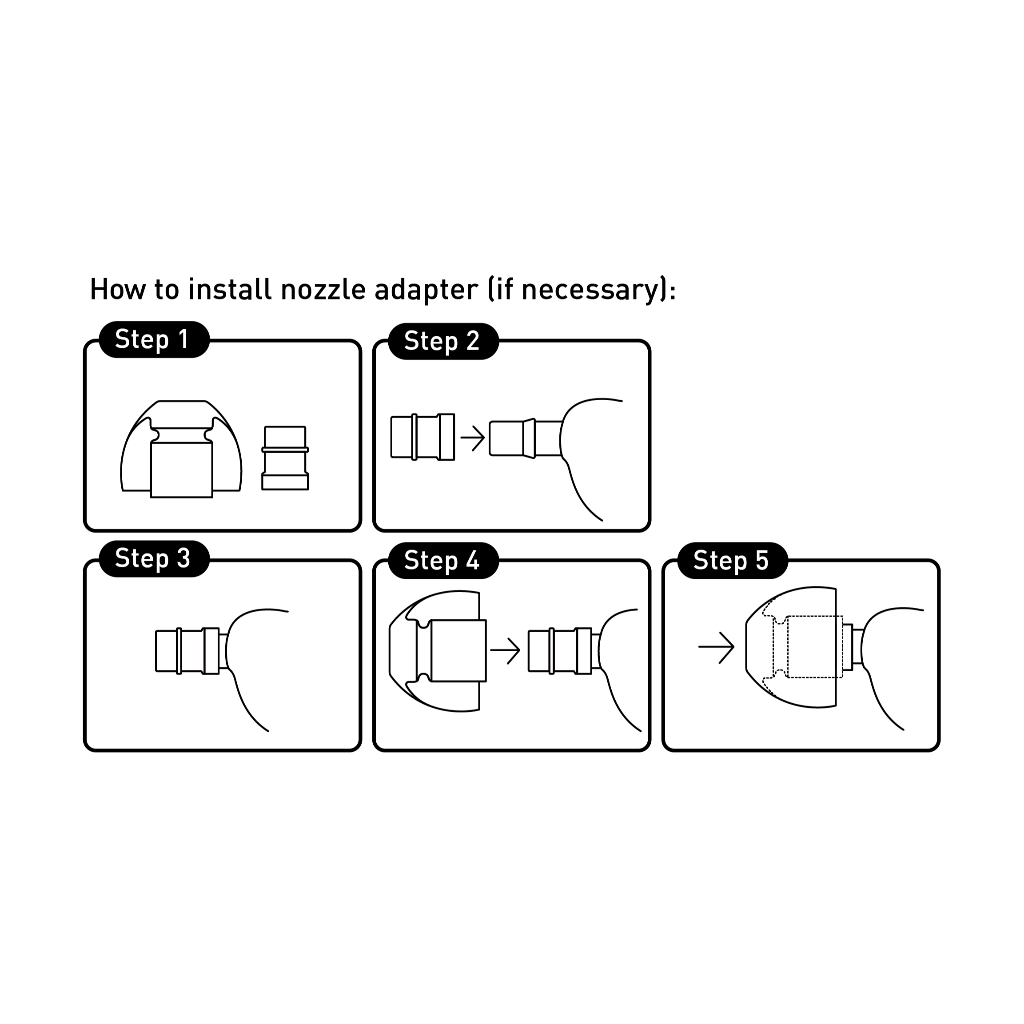 How to install nozzle adapter (if necessary):

Step 1

Step 2

Step 3

Step 4

Step 5