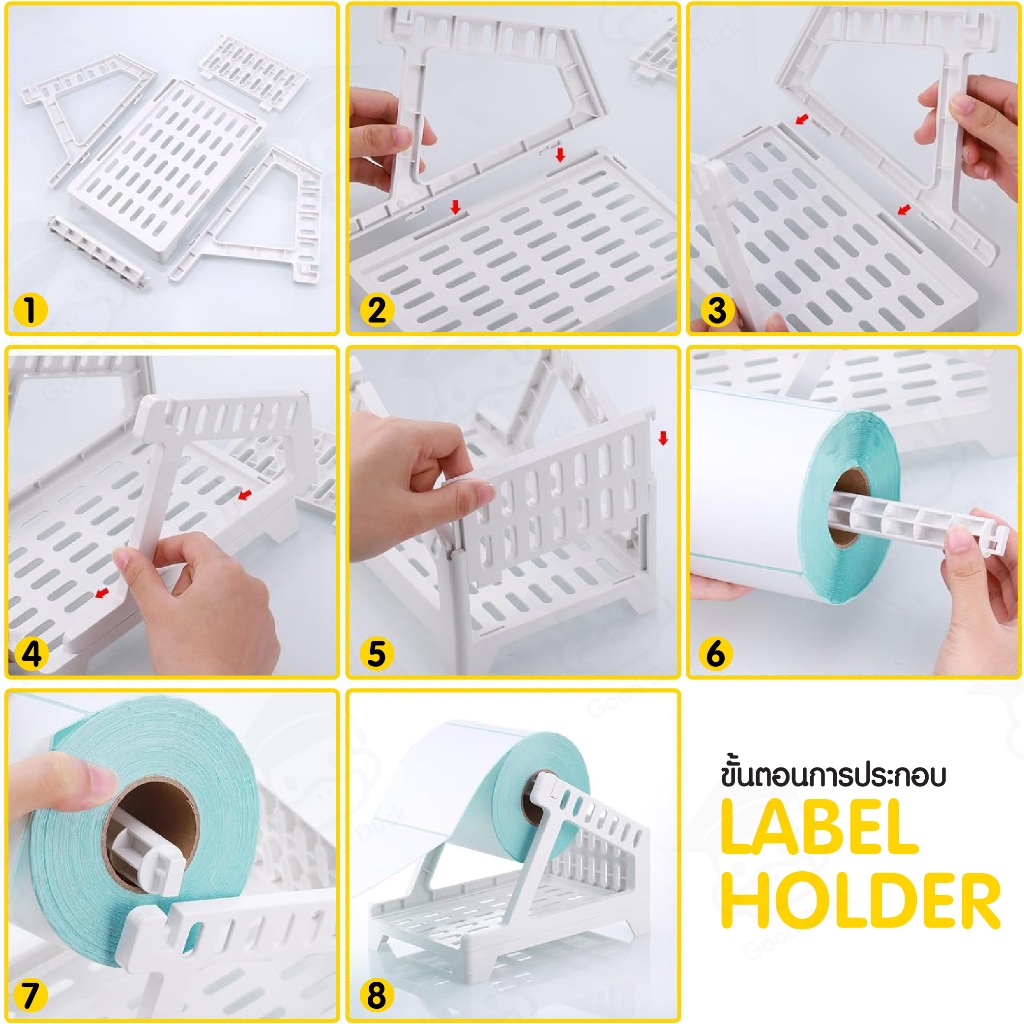 1

2

3

4

5

6

7

8

ขั้นตอนการประกอบ
LABEL
HOLDER