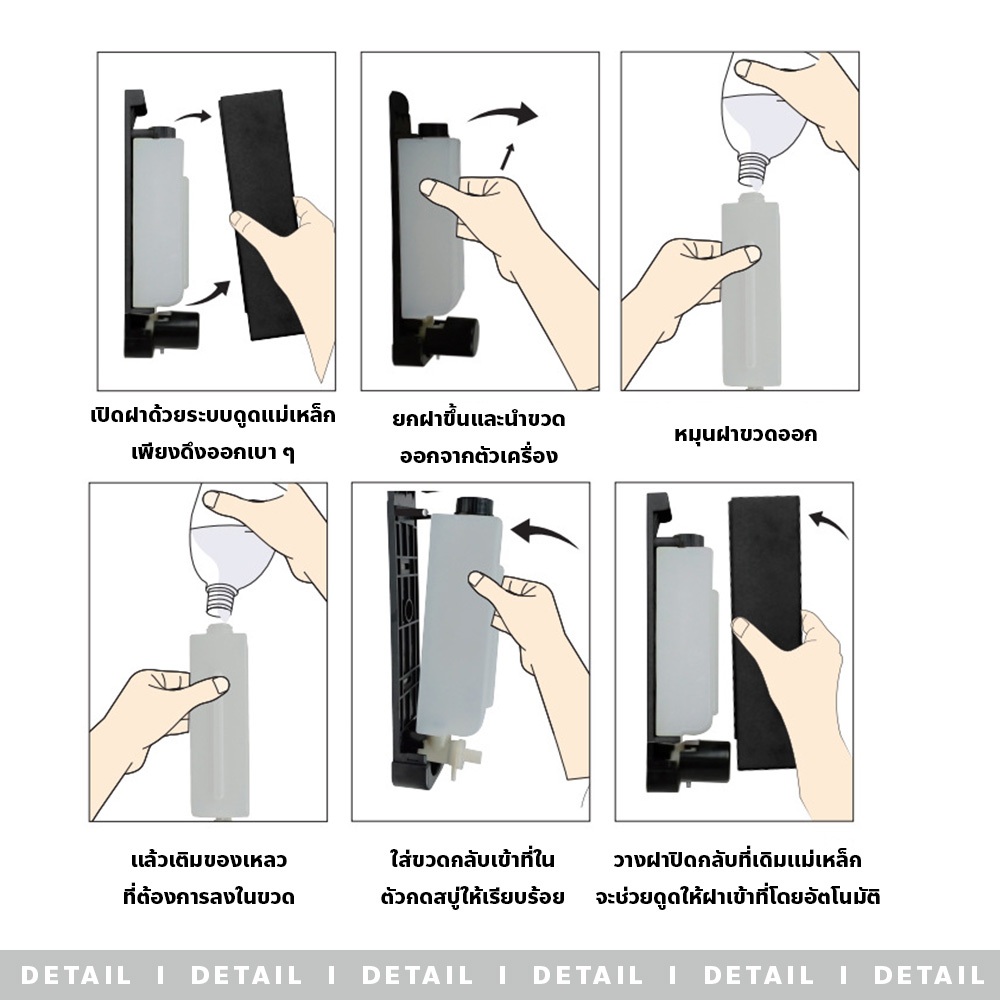 เปิดฝาด้วยระบบดูดแม่เหล็ก เพียงดึงออกเบา ๆ

ยกฝาขึ้นและนำขวด ออกจากตัวเครื่อง

หมุนฝาขวดออก

แล้วเติมของเหลว ที่ต้องการลงในขวด

ใส่ขวดกลับเข้าที่ใน ตัวกดสบู่ให้เรียบร้อย

วางฝาปิดกลับที่เดิมแม่เหล็ก จะช่วยดูดให้ฝาเข้าที่โดยอัตโนมัติ

DETAIL I DETAIL I DETAIL I DETAIL I DETAIL I DETAIL