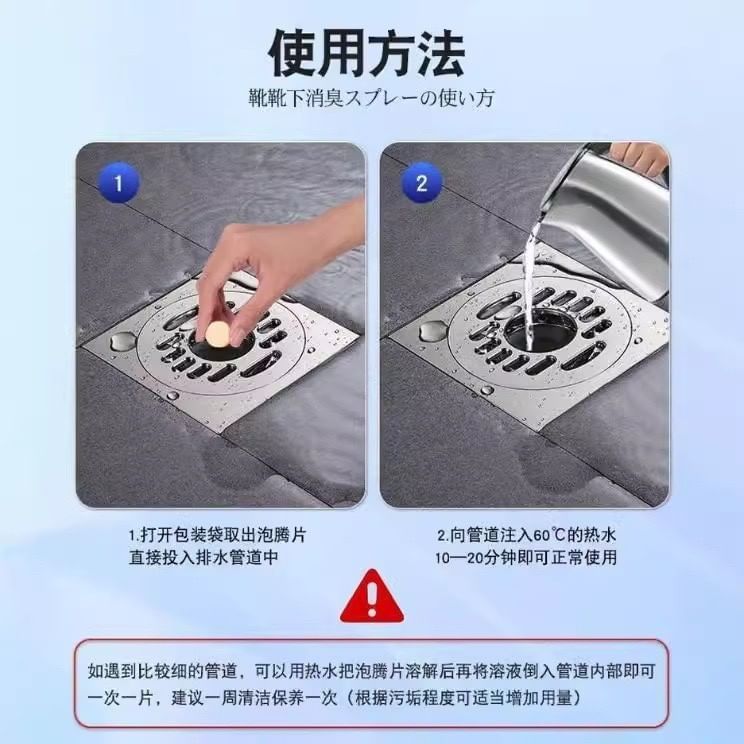 使用方法
靴靴下消臭スプレーの使い方

1

2

1.打开包装袋取出泡腾片
直接投入排水管道中

2.向管道注入60℃的热水
10—20分钟即可正常使用

如遇到比较细的管道，可以用热水把泡腾片溶解后再将溶液倒入管道内部即可
一次一片，建议一周清洁保养一次（根据污垢程度可适当增加用量）