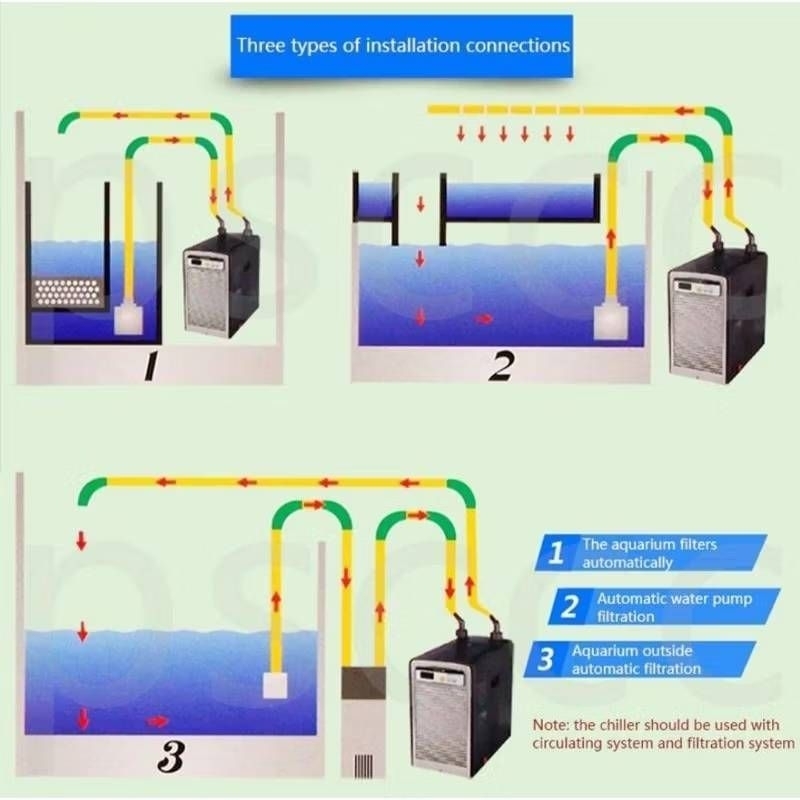 Three types of installation connections

1

2

3

1 The aquarium filters automatically

2 Automatic water pump filtration

3 Aquarium outside automatic filtration

Note: the chiller should be used with circulating system and filtration system