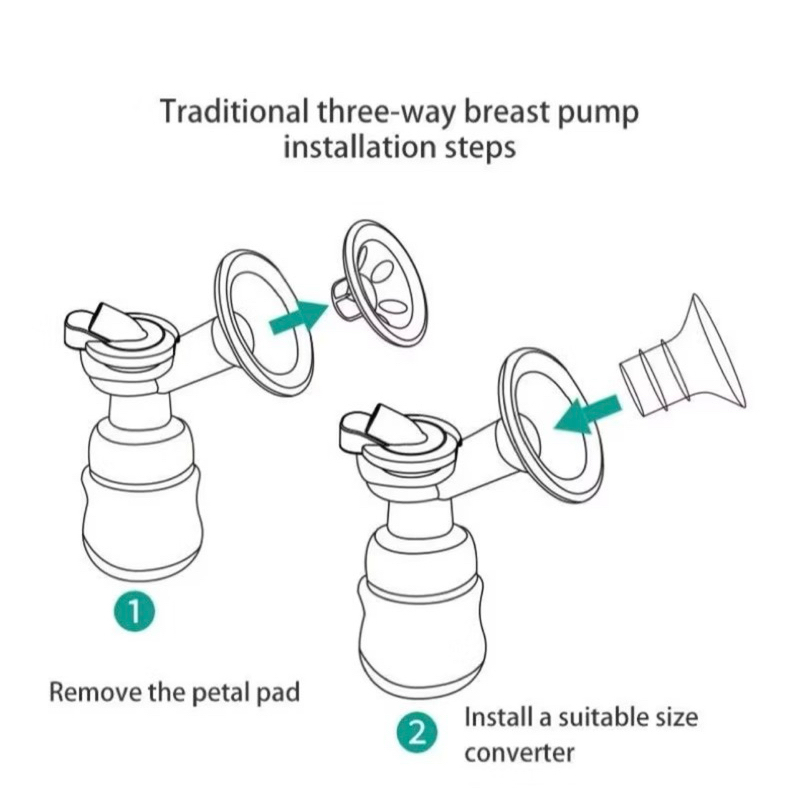 Traditional three-way breast pump installation steps

1

Remove the petal pad

2

Install a suitable size converter