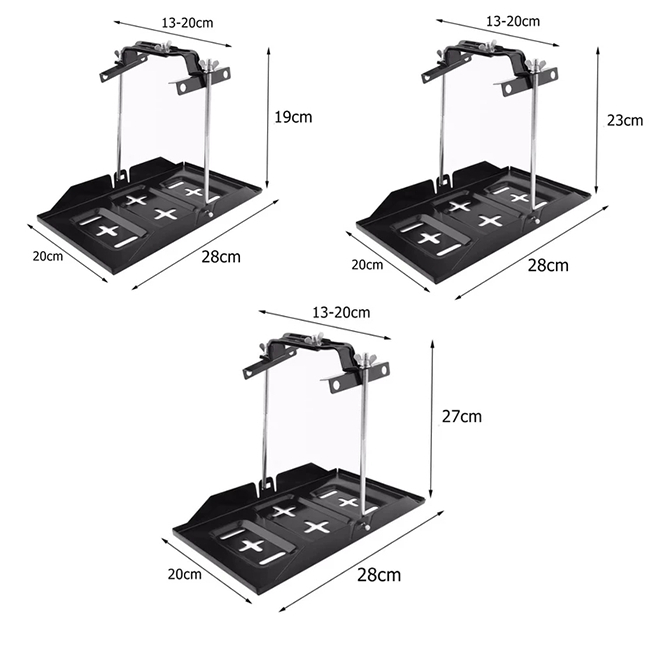 13-20cm

19cm

20cm

28cm

13-20cm

23cm

20cm

28cm

13-20cm

27cm

20cm

28cm