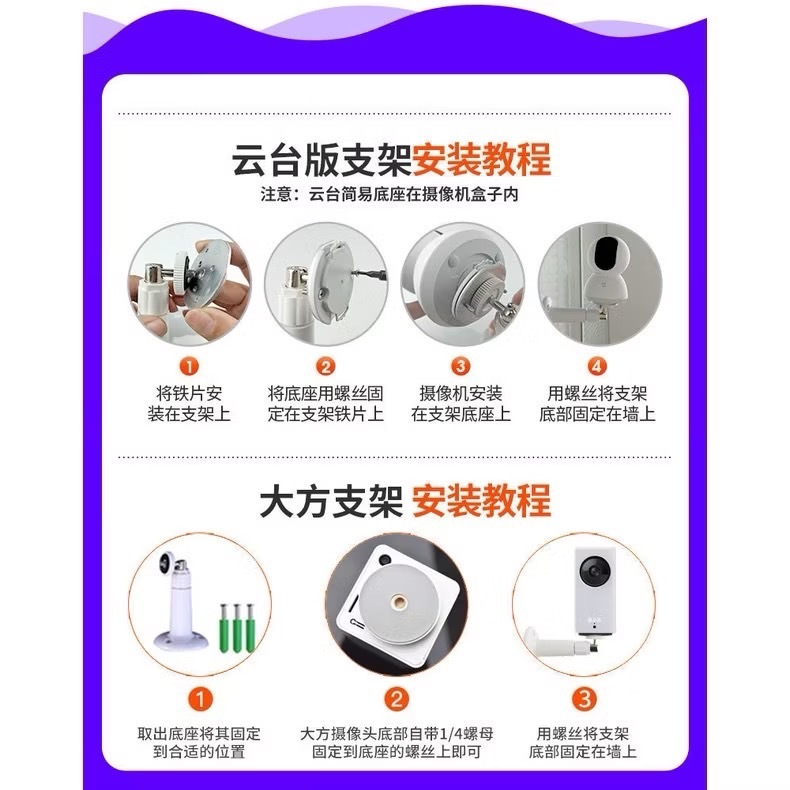 云台版支架安装教程

注意：云台简易底座在摄像机盒子内

1
将铁片安装在支架上

2
将底座用螺丝固定在支架铁片上

3
摄像机安装在支架底座上

4
用螺丝将支架底部固定在墙上

大方支架 安装教程

1
取出底座将其固定到合适的位置

2
大方摄像头底部自带1/4螺母固定到底座的螺丝上即可

3
用螺丝将支架底部固定在墙上