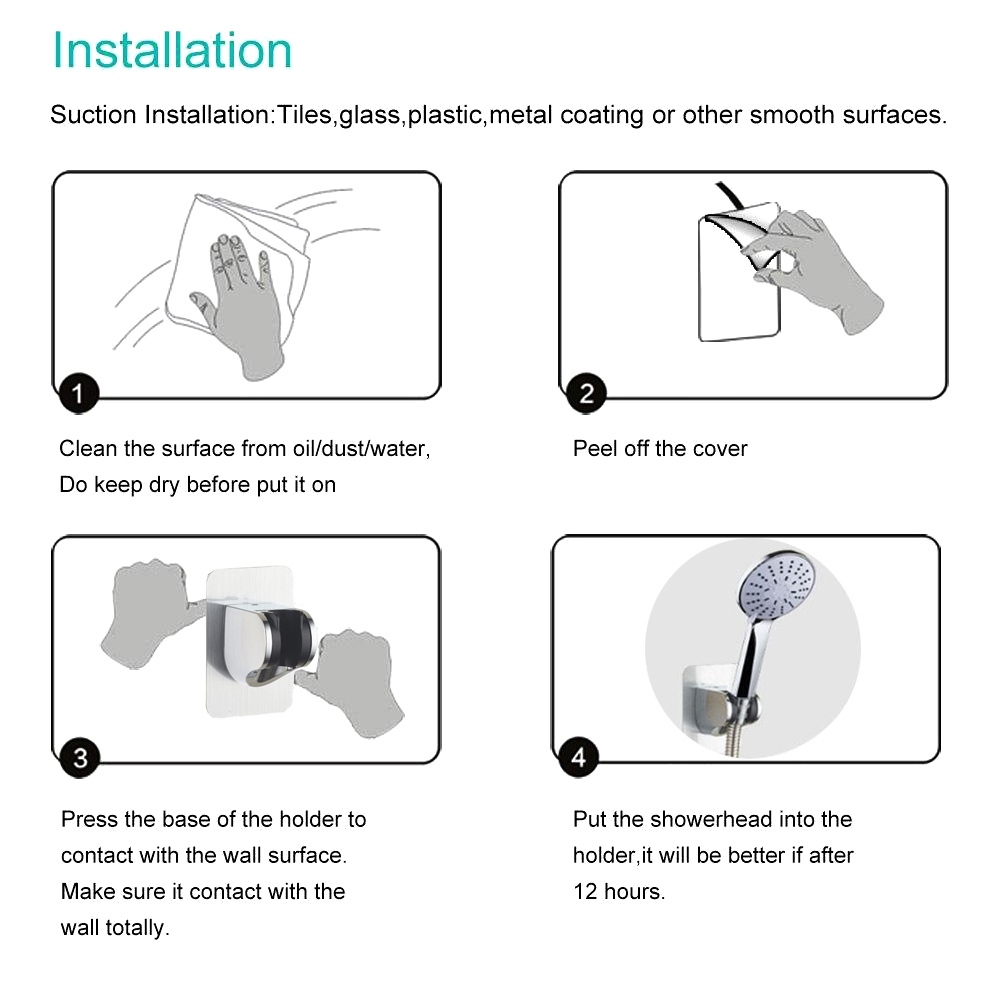 Installation

Suction Installation:Tiles,glass,plastic,metal coating or other smooth surfaces.

1

Clean the surface from oil/dust/water, Do keep dry before put it on

2

Peel off the cover

3

Press the base of the holder to contact with the wall surface. Make sure it contact with the wall totally.

4

Put the showerhead into the holder,it will be better if after 12 hours.