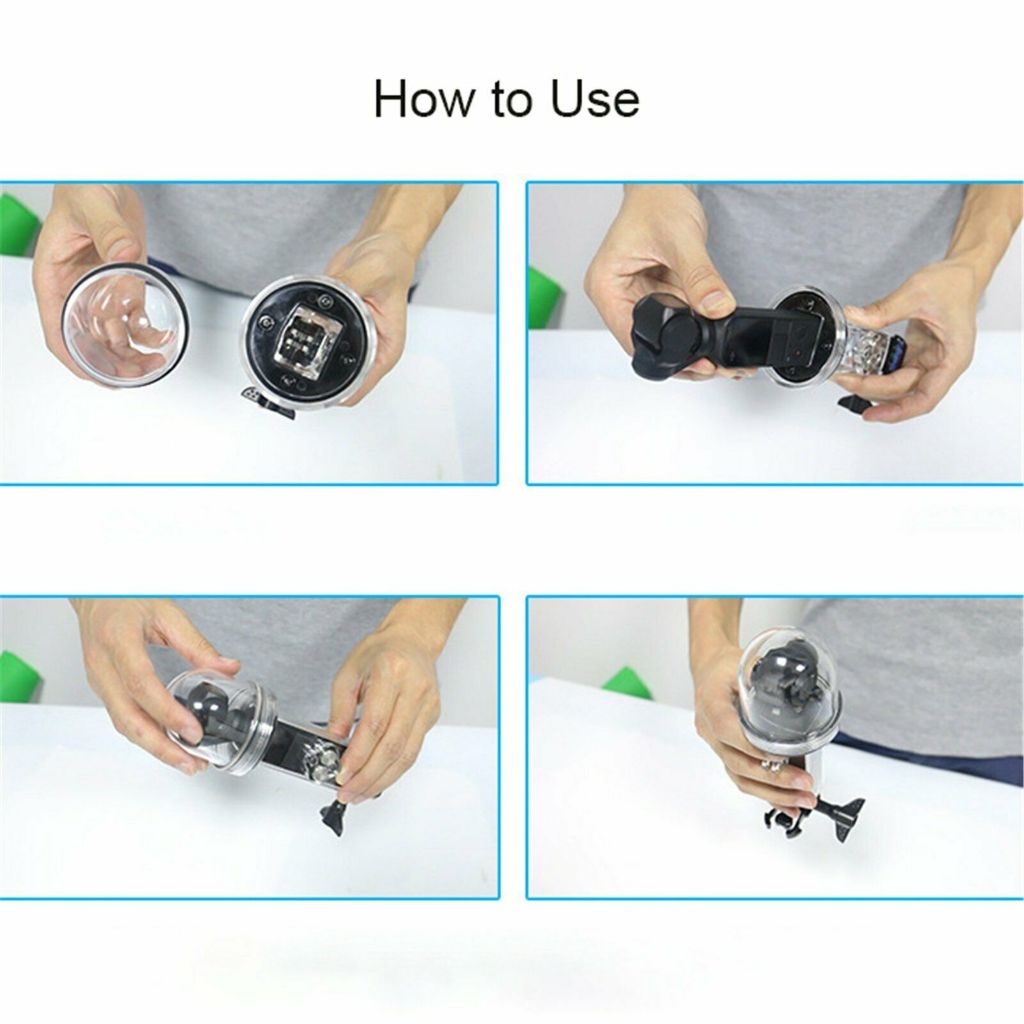 How to Use