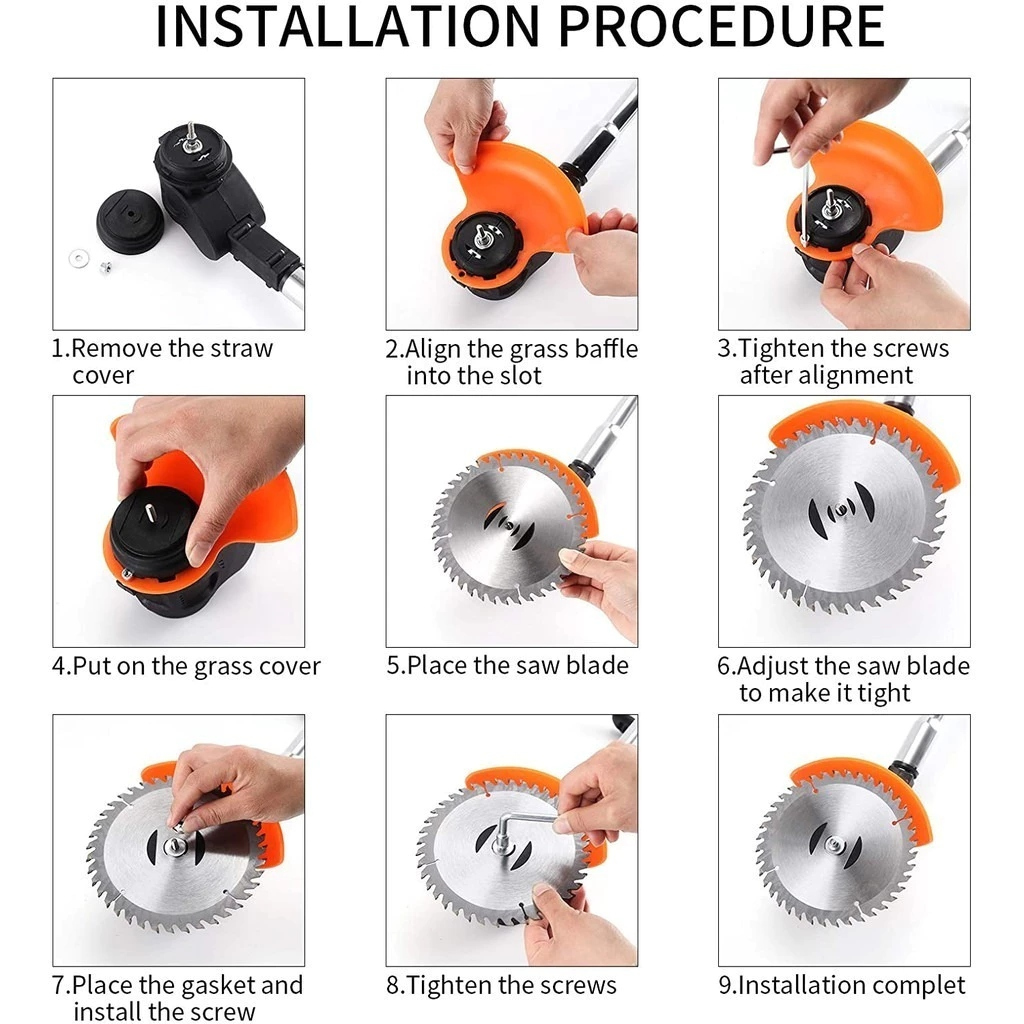 INSTALLATION PROCEDURE

1.Remove the straw cover

2.Align the grass baffle into the slot

3.Tighten the screws after alignment

4.Put on the grass cover

5.Place the saw blade

6.Adjust the saw blade to make it tight

7.Place the gasket and install the screw

8.Tighten the screws

9.Installation complet