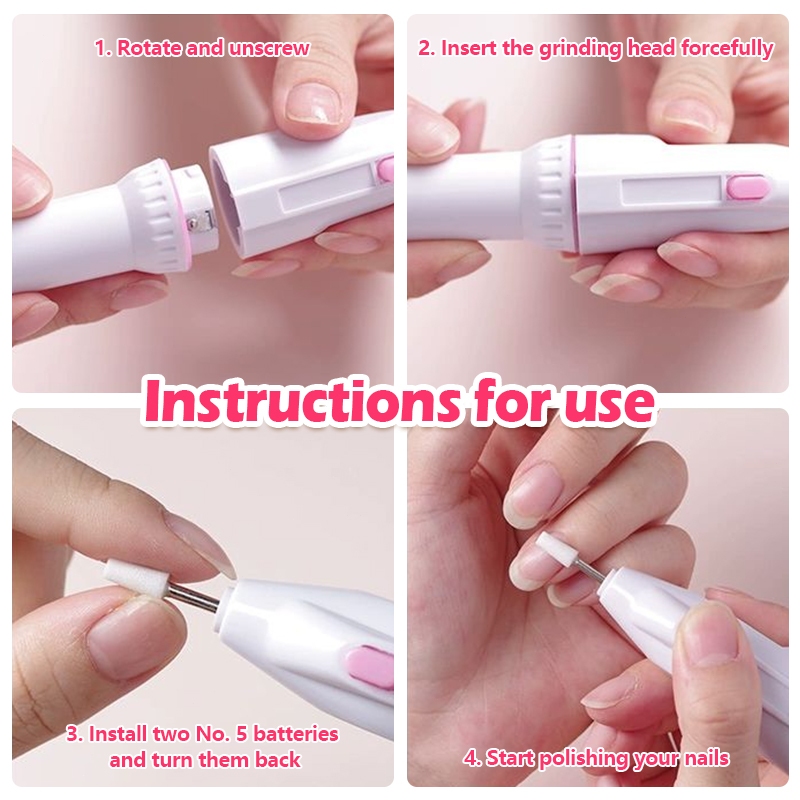 1. Rotate and unscrew

2. Insert the grinding head forcefully

Instructions for use

3. Install two No. 5 batteries and turn them back

4. Start polishing your nails