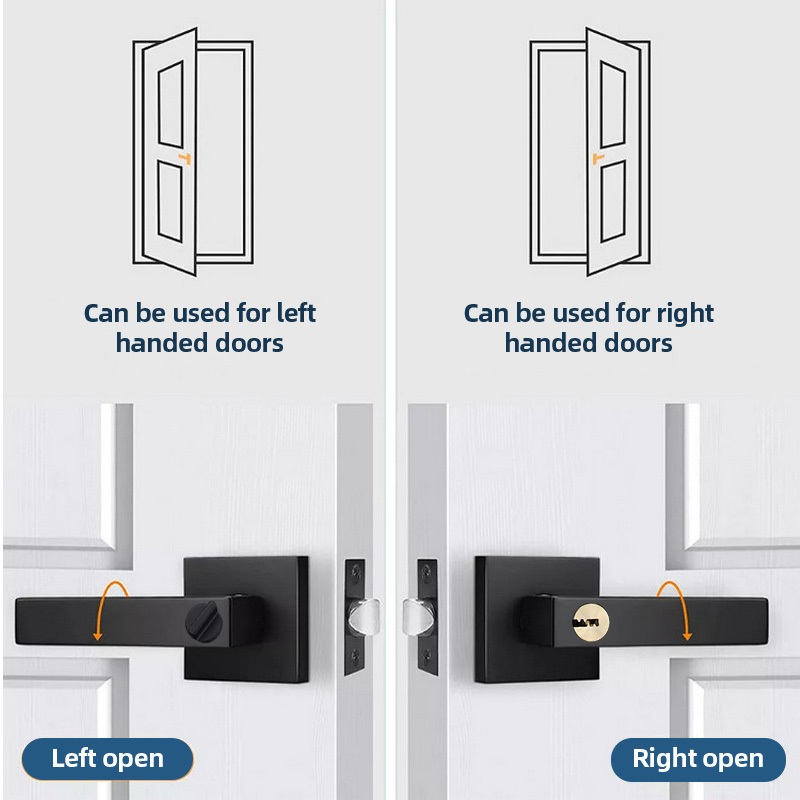 Can be used for left handed doors

Can be used for right handed doors

Left open

Right open