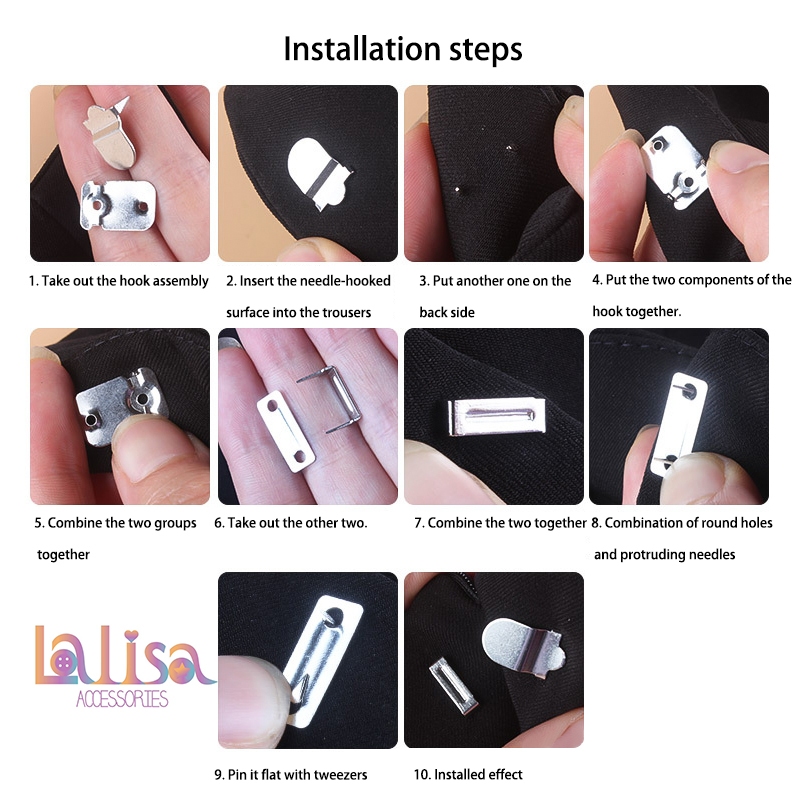 Installation steps

1. Take out the hook assembly

2. Insert the needle-hooked surface into the trousers

3. Put another one on the back side

4. Put the two components of the hook together.

5. Combine the two groups together

6. Take out the other two.

7. Combine the two together

8. Combination of round holes and protruding needles

Lalisa
ACCESSORIES

9. Pin it flat with tweezers

10. Installed effect