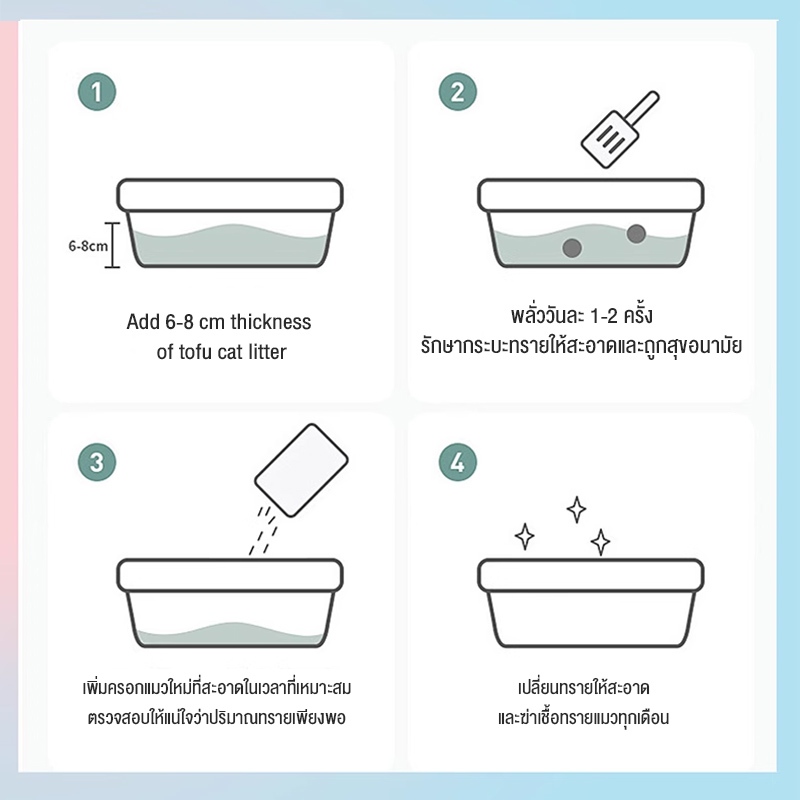 1

6-8cm

Add 6-8 cm thickness of tofu cat litter

2

พลั่ววันละ 1-2 ครั้ง
รักษากระบะทรายให้สะอาดและถูกสุขอนามัย

3

เพิ่มครอกแมวใหม่ที่สะอาดในเวลาที่เหมาะสม
ตรวจสอบให้แน่ใจว่าปริมาณทรายเพียงพอ

4

เปลี่ยนทรายให้สะอาด
และฆ่าเชื้อทรายแมวทุกเดือน