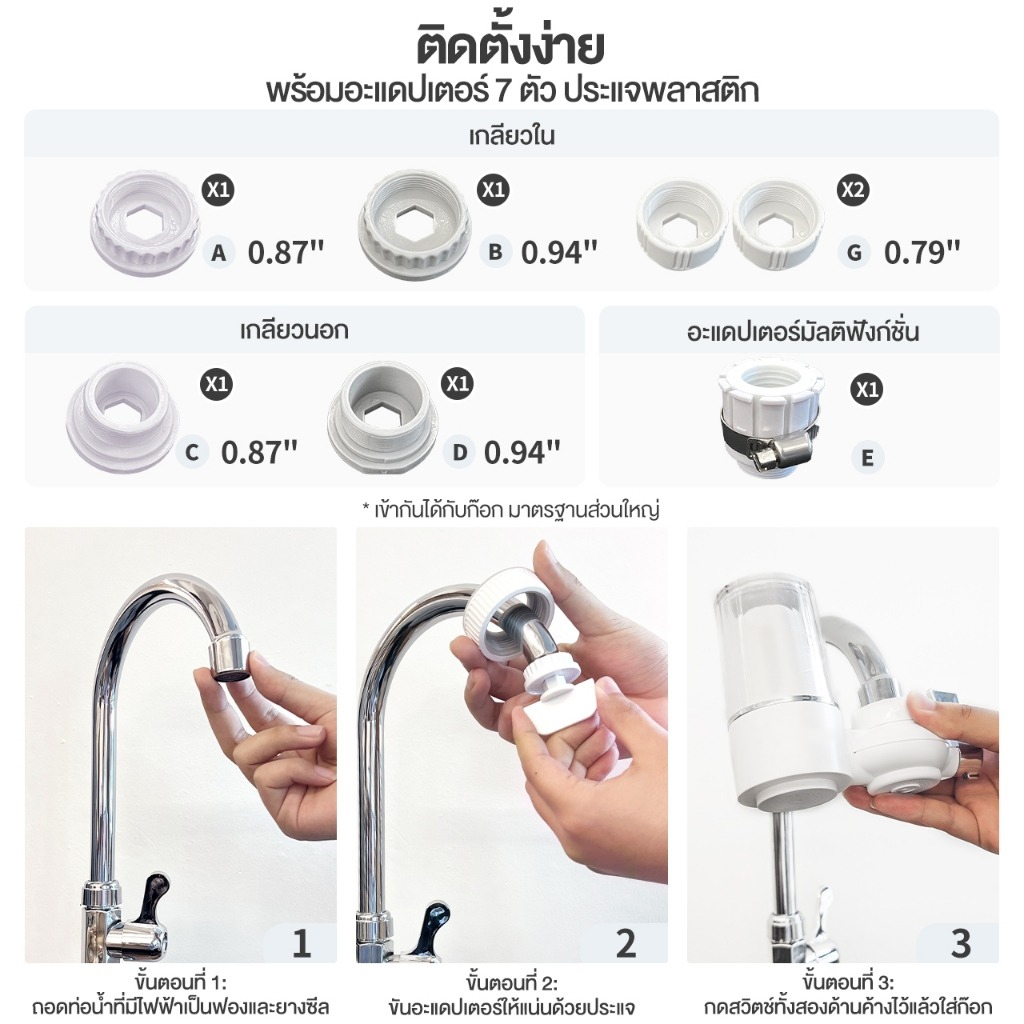 ติดตั้งง่าย
พร้อมอะแดปเตอร์ 7 ตัว ประแจพลาสติก

เกลียวใน

X1
A 0.87"

X1
B 0.94"

X2
G 0.79"

เกลียวนอก

X1
C 0.87"

X1
D 0.94"

อะแดปเตอร์มัลติฟังก์ชั่น

X1
E

* เข้ากันได้กับก๊อก มาตรฐานส่วนใหญ่

1
ขั้นตอนที่ 1:
ถอดท่อน้ำที่มีไฟฟ้าเป็นฟองและยางซีล

2
ขั้นตอนที่ 2:
ขันอะแดปเตอร์ให้แน่นด้วยประแจ

3
ขั้นตอนที่ 3:
กดสวิตช์ทั้งสองด้านค้างไว้แล้วใส่ก๊อก