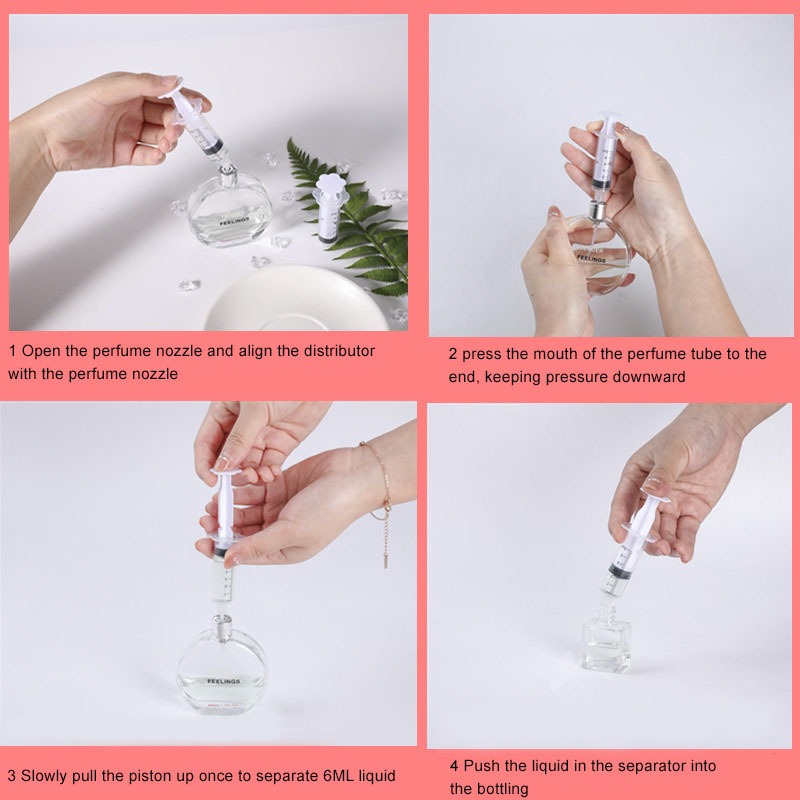 FEELINGS

1 Open the perfume nozzle and align the distributor with the perfume nozzle

FEELINGS

2 press the mouth of the perfume tube to the end, keeping pressure downward

FEELINGS

3 Slowly pull the piston up once to separate 6ML liquid

4 Push the liquid in the separator into the bottling