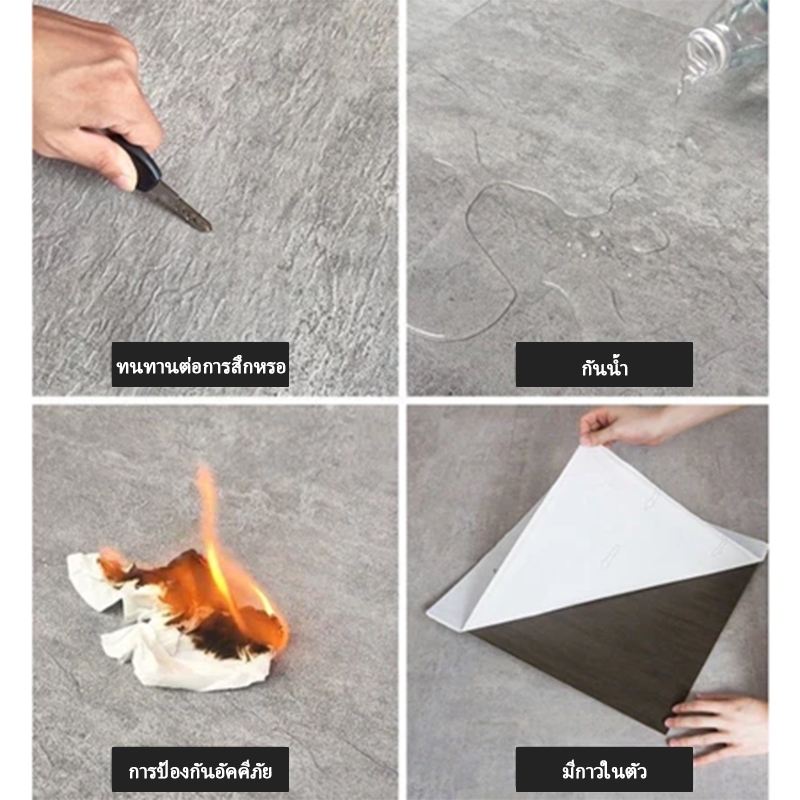 ทนทานต่อการสึกหรอ

กันน้ำ

การป้องกันอัคคีภัย

มีกาวในตัว