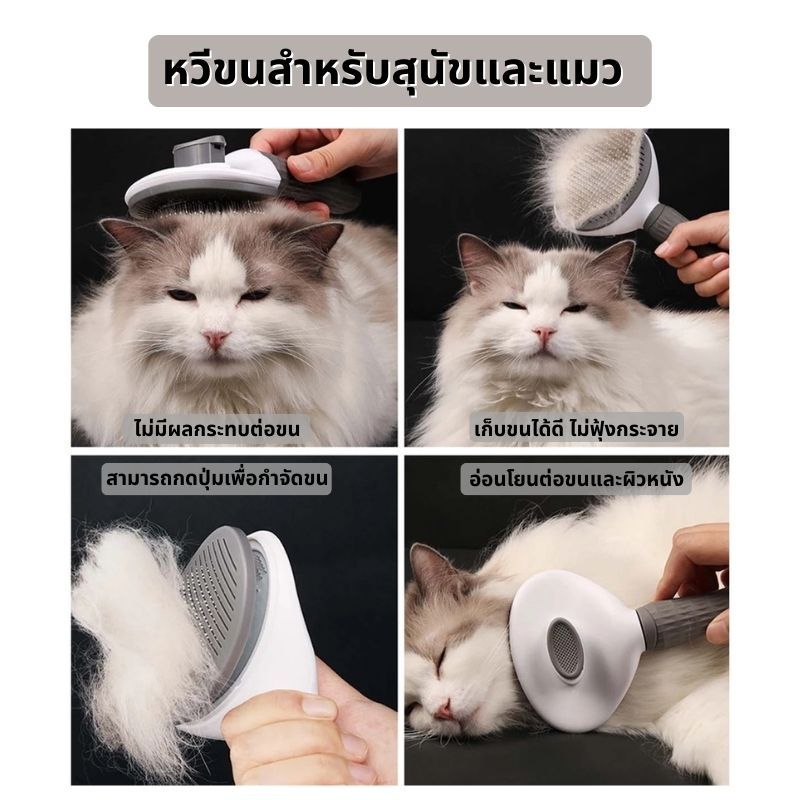 หวีขนสำหรับสุนัขและแมว

ไม่มีผลกระทบต่อขน

เก็บขนได้ดี ไม่ฟุ้งกระจาย

สามารถกดปุ่มเพื่อกำจัดขน

อ่อนโยนต่อขนและผิวหนัง