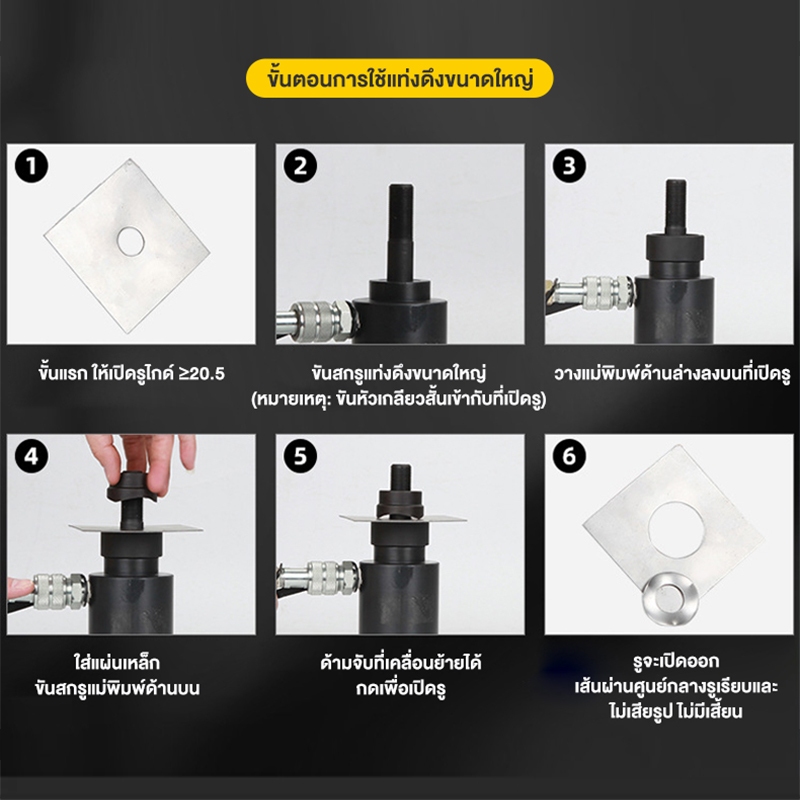 ขั้นตอนการใช้แท่งดึงขนาดใหญ่

1

ขั้นแรก ให้เปิดรูไกด์ ≥20.5

2

ขันสกรูแท่งดึงขนาดใหญ่
(หมายเหตุ: ขันหัวเกลียวสั้นเข้ากับที่เปิดรู)

3

วางแม่พิมพ์ด้านล่างลงบนที่เปิดรู

4

ใส่แผ่นเหล็ก
ขันสกรูแม่พิมพ์ด้านบน

5

ด้ามจับที่เคลื่อนย้ายได้
กดเพื่อเปิดรู

6

รูจะเปิดออก
เส้นผ่านศูนย์กลางรูเรียบและ
ไม่เสียรูป ไม่มีเสี้ยน