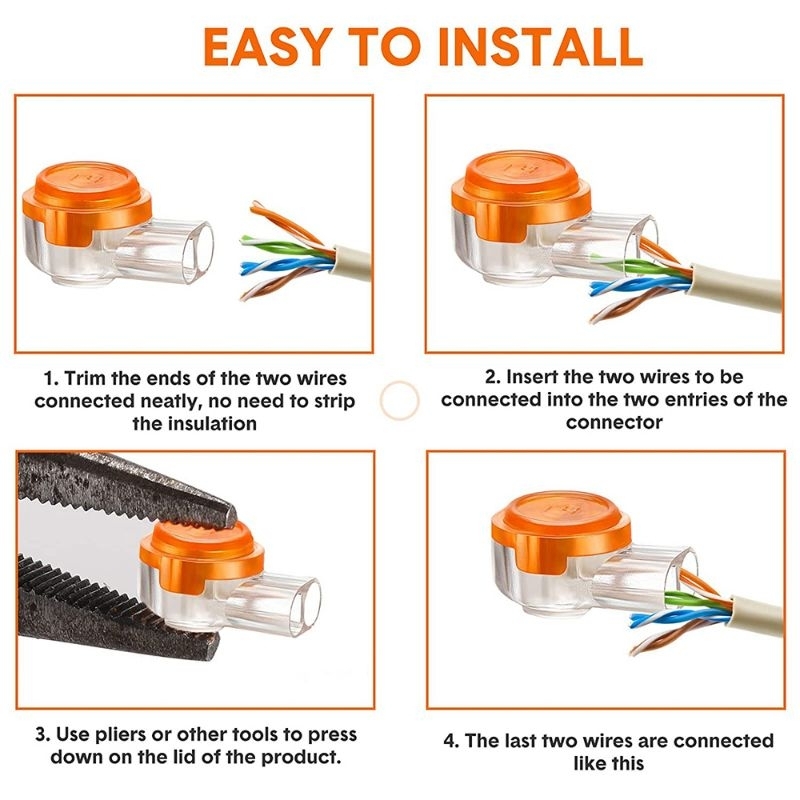 EASY TO INSTALL

1. Trim the ends of the two wires connected neatly, no need to strip the insulation

2. Insert the two wires to be connected into the two entries of the connector

3. Use pliers or other tools to press down on the lid of the product.

4. The last two wires are connected like this