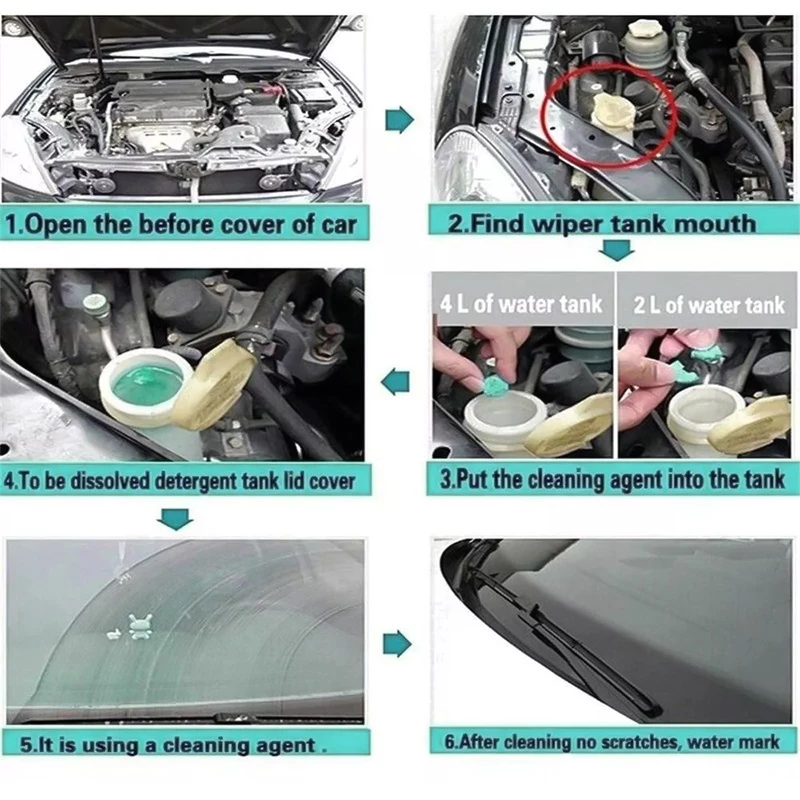 1.Open the before cover of car

2.Find wiper tank mouth

4 L of water tank

2 L of water tank

3.Put the cleaning agent into the tank

4.To be dissolved detergent tank lid cover

5.It is using a cleaning agent .

6.After cleaning no scratches, water mark