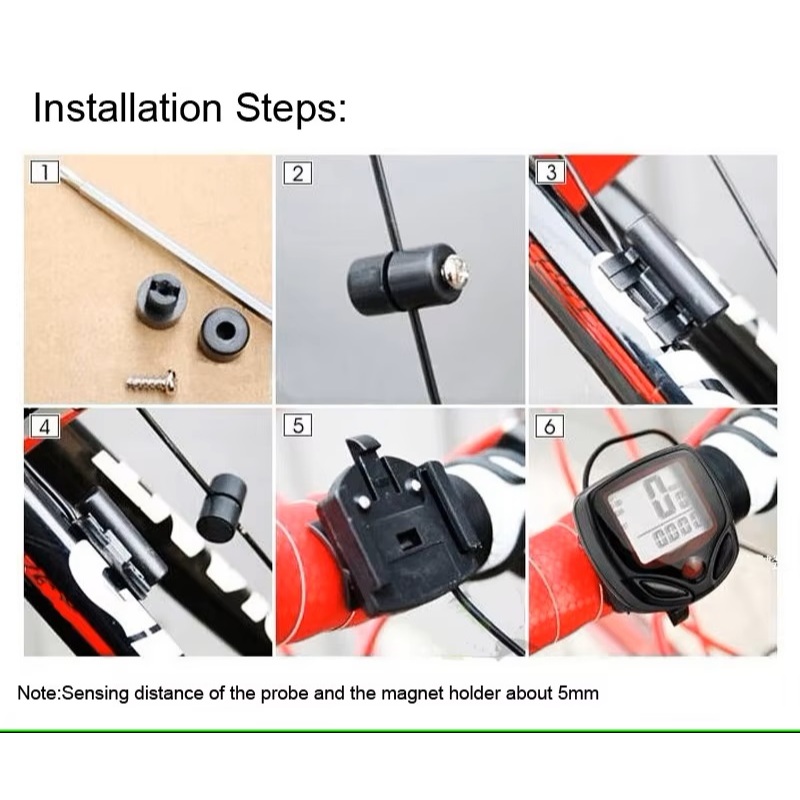 Installation Steps:

1

2

3

4

5

6

Note:Sensing distance of the probe and the magnet holder about 5mm