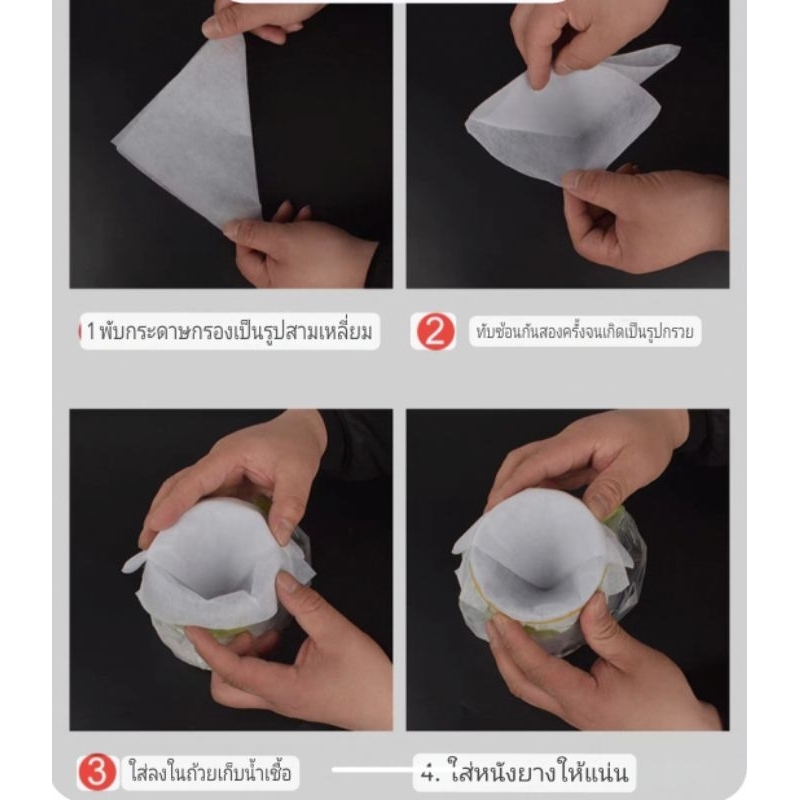 1 พับกระดาษกรองเป็นรูปสามเหลี่ยม

2 ทับซ้อนกันสองครั้งจนเกิดเป็นรูปกรวย

3 ใส่ลงในถ้วยเก็บน้ำเชื้อ

4. ใส่หนังยางให้แน่น