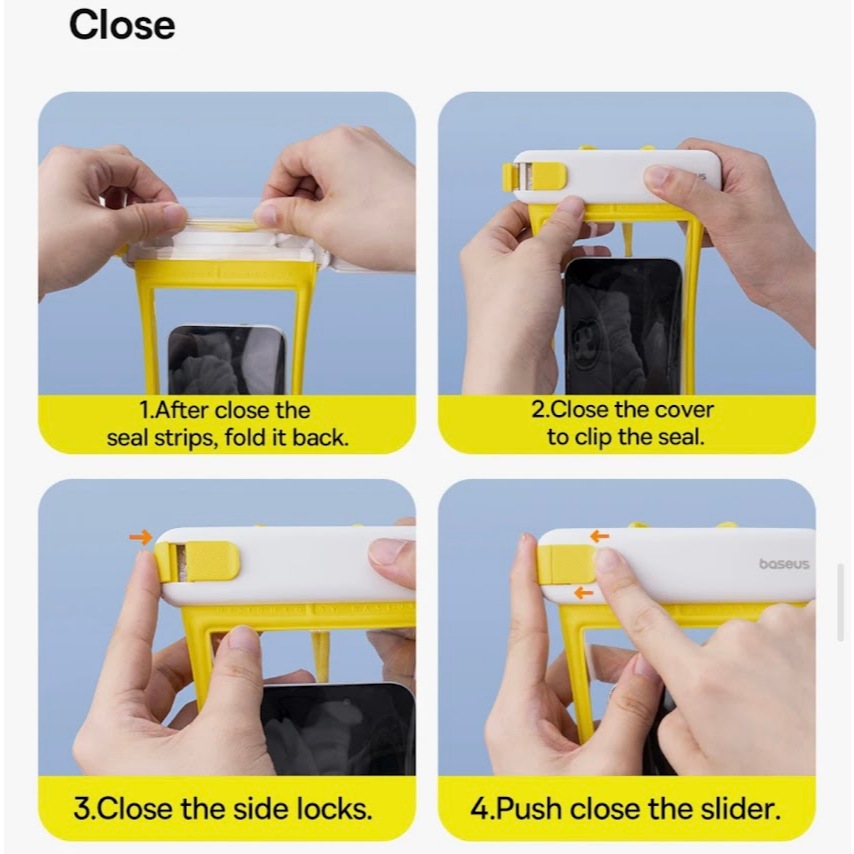 Close

1.After close the seal strips, fold it back.

2.Close the cover to clip the seal.

3.Close the side locks.

baseus

4.Push close the slider.