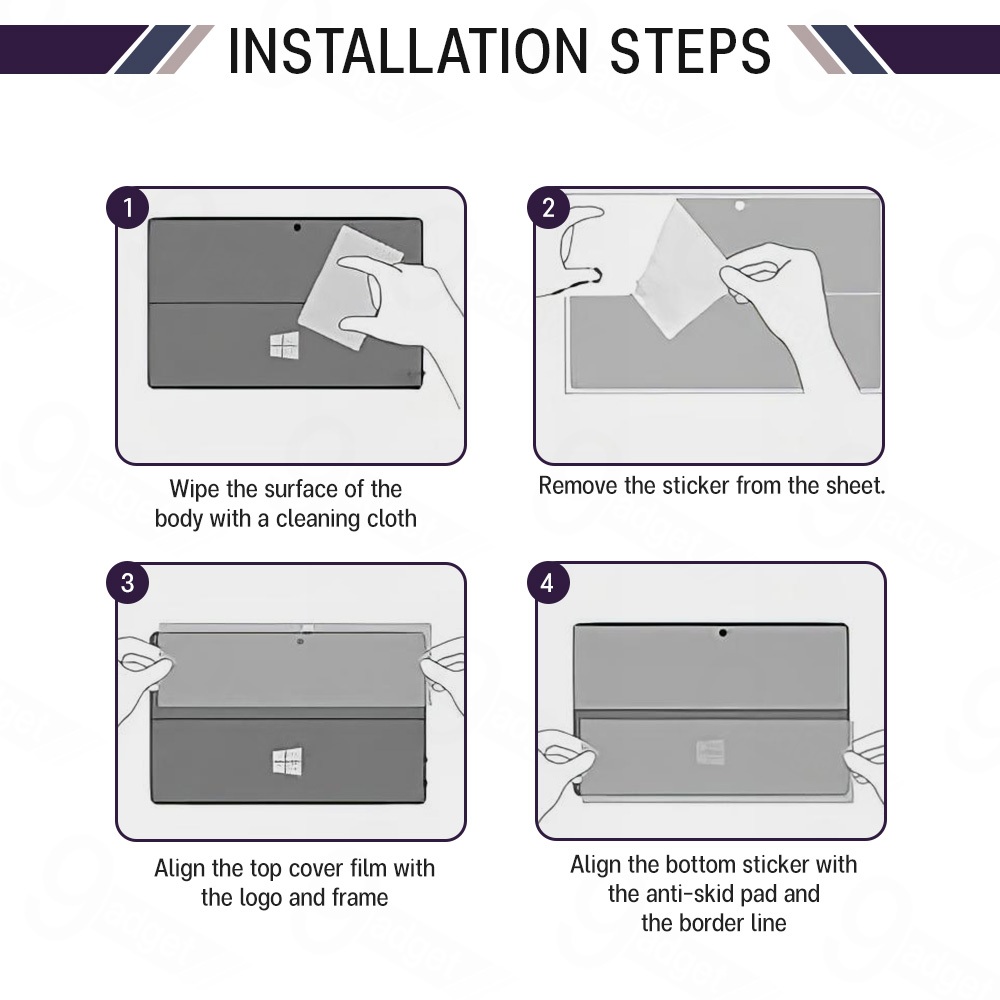 INSTALLATION STEPS

1

Wipe the surface of the body with a cleaning cloth

2

Remove the sticker from the sheet.

3

Align the top cover film with the logo and frame

4

Align the bottom sticker with the anti-skid pad and the border line