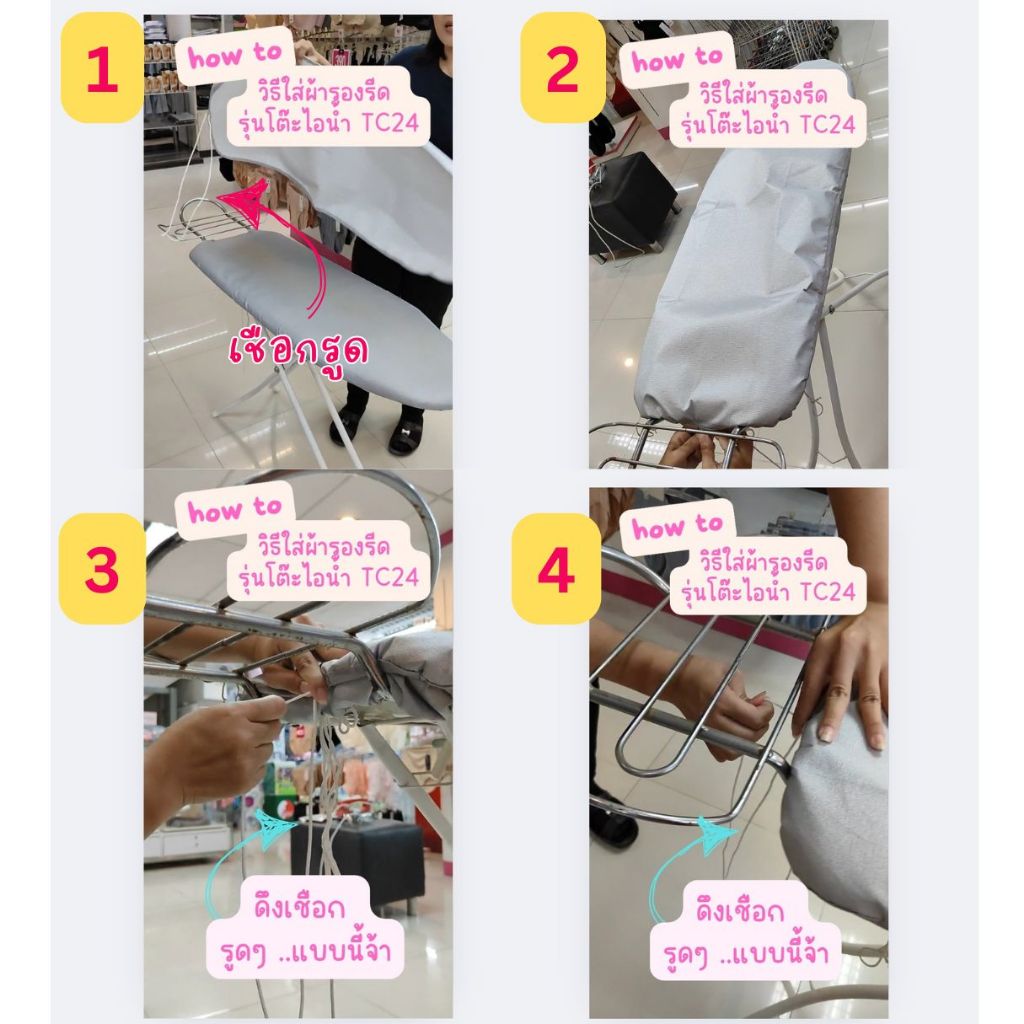 1

how to
วิธีใส่ผ้ารองรีด
รุ่นโต๊ะไอน้ำ TC24

เชือกรูด

2

how to
วิธีใส่ผ้ารองรีด
รุ่นโต๊ะไอน้ำ TC24

3

how to
วิธีใส่ผ้ารองรีด
รุ่นโต๊ะไอน้ำ TC24

ดึงเชือก
รูดๆ ..แบบนี้จ้า

4

how to
วิธีใส่ผ้ารองรีด
รุ่นโต๊ะไอน้ำ TC24

ดึงเชือก
รูดๆ ..แบบนี้จ้า