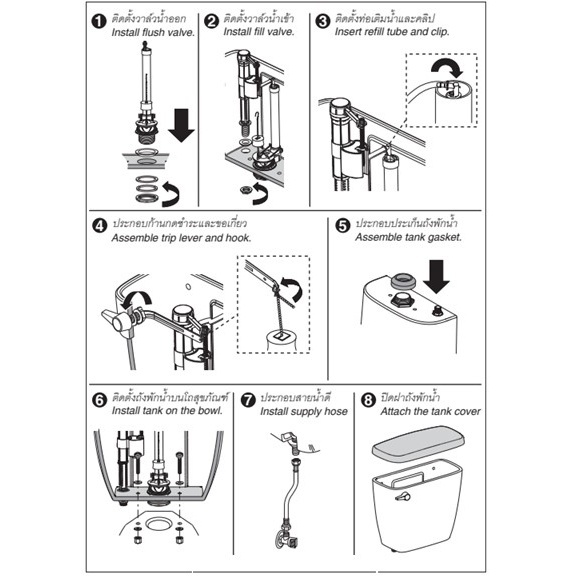 1 ติดตั้งวาล์วน้ำออก
Install flush valve.

2 ติดตั้งวาล์วน้ำเข้า
Install fill valve.

3 ติดตั้งท่อเติมน้ำและคลิป
Insert refill tube and clip.

4 ประกอบก้านกดชำระและขอเกี่ยว
Assemble trip lever and hook.

5 ประกอบประเก็นถังพักน้ำ
Assemble tank gasket.

6 ติดตั้งถังพักน้ำบนโถสุขภัณฑ์
Install tank on the bowl.

7 ประกอบสายน้ำดี
Install supply hose

8 ปิดฝาถังพักน้ำ
Attach the tank cover