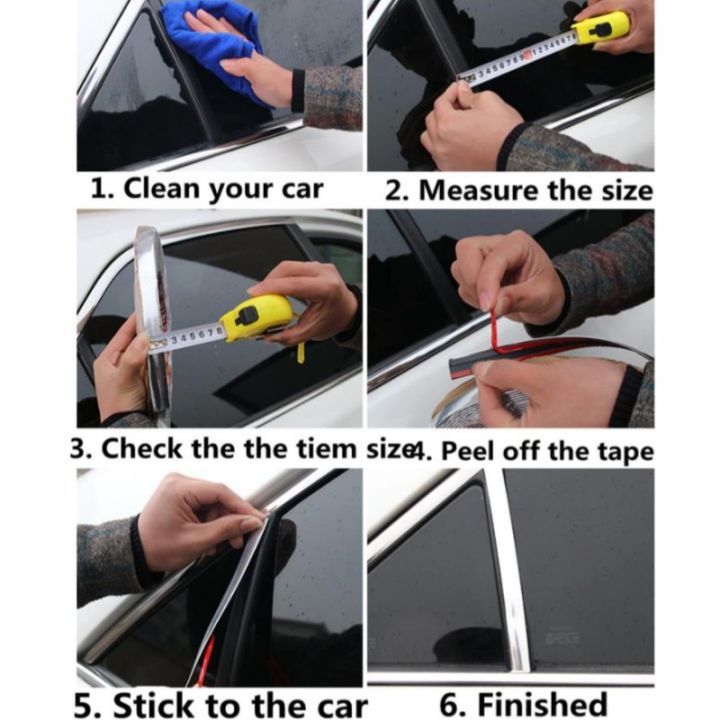 1. Clean your car

2. Measure the size

3. Check the the tiem size

4. Peel off the tape

5. Stick to the car

6. Finished