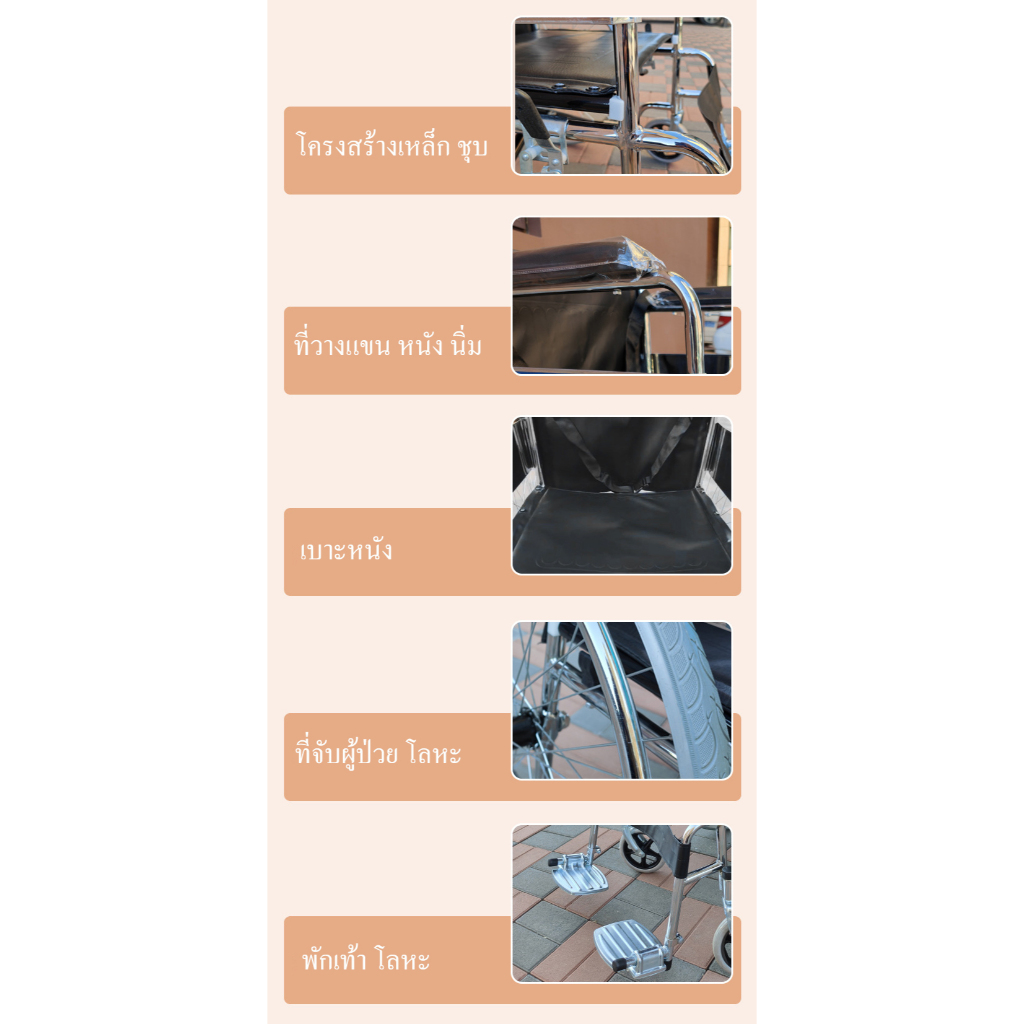 โครงสร้างเหล็ก ชุบ

ที่วางแขน หนัง นิ่ม

เบาะหนัง

ที่จับผู้ป่วย โลหะ

พักเท้า โลหะ