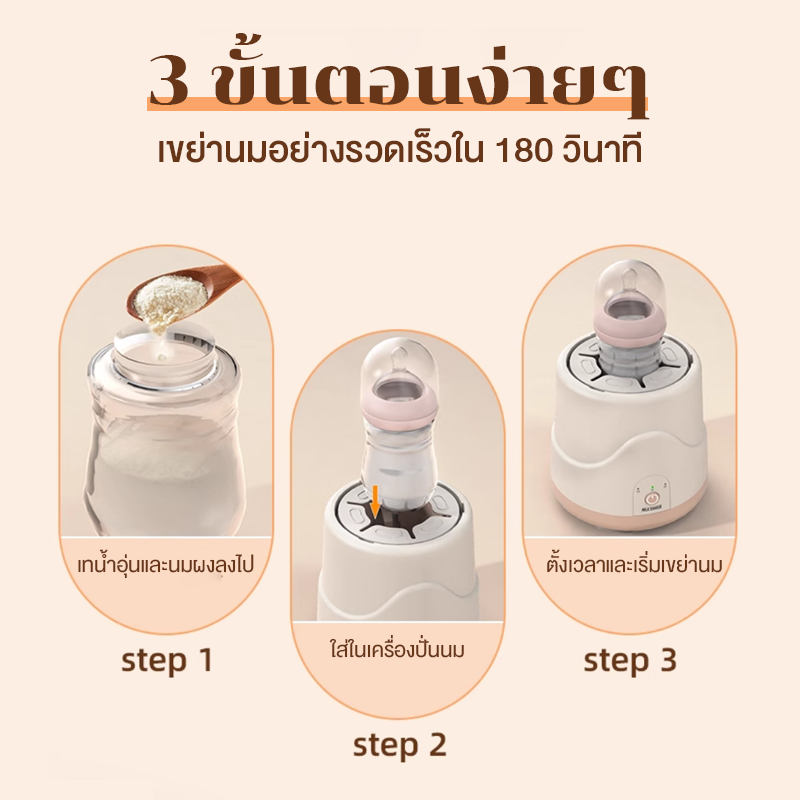 3 ขั้นตอนง่ายๆ

เขย่านมอย่างรวดเร็วใน 180 วินาที

เทน้ำอุ่นและนมผงลงไป

step 1

ใส่ในเครื่องปั่นนม

step 2

ตั้งเวลาและเริ่มเขย่านม

step 3