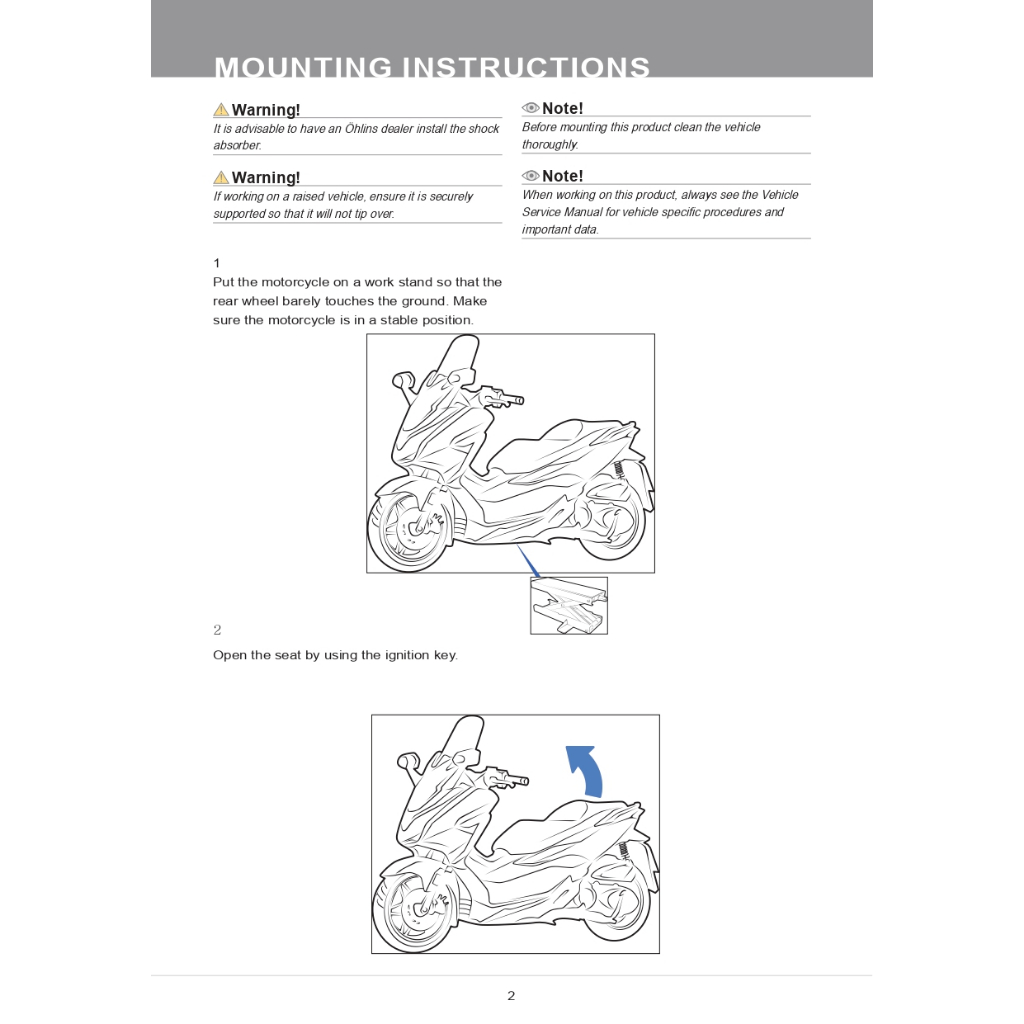 MOUNTING INSTRUCTIONS

Warning!
It is advisable to have an Öhlins dealer install the shock absorber.

Warning!
If working on a raised vehicle, ensure it is securely supported so that it will not tip over.

Note!
Before mounting this product clean the vehicle thoroughly.

Note!
When working on this product, always see the Vehicle Service Manual for vehicle specific procedures and important data.

1
Put the motorcycle on a work stand so that the rear wheel barely touches the ground. Make sure the motorcycle is in a stable position.

2
Open the seat by using the ignition key.

2