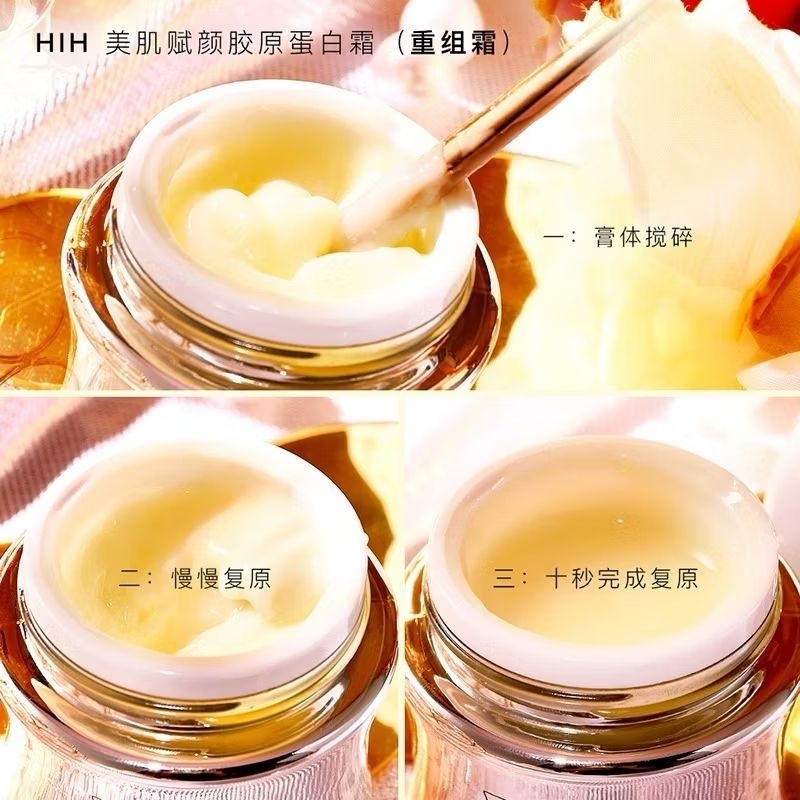 HIH 美肌赋颜胶原蛋白霜（重组霜）

一：膏体搅碎

二：慢慢复原

三：十秒完成复原