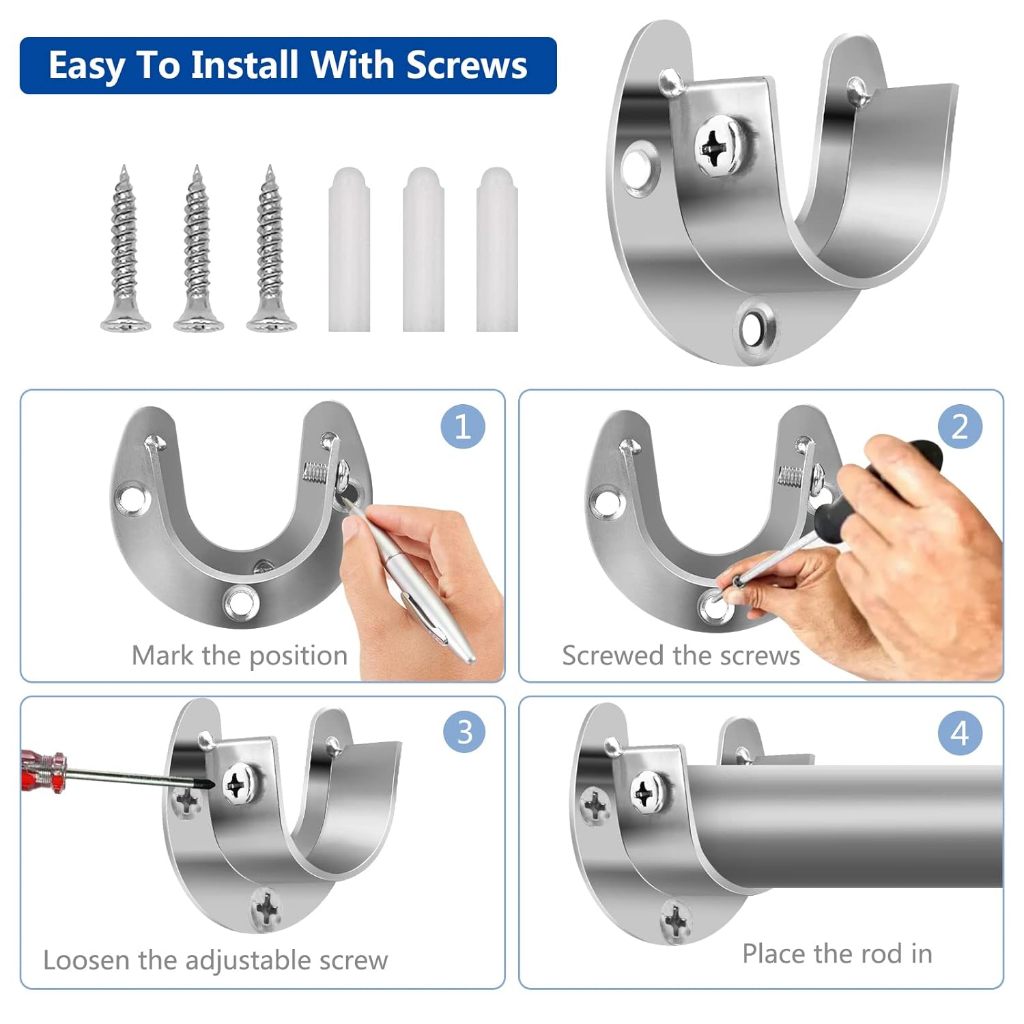 Easy To Install With Screws

1
Mark the position

2
Screwed the screws

3
Loosen the adjustable screw

4
Place the rod in