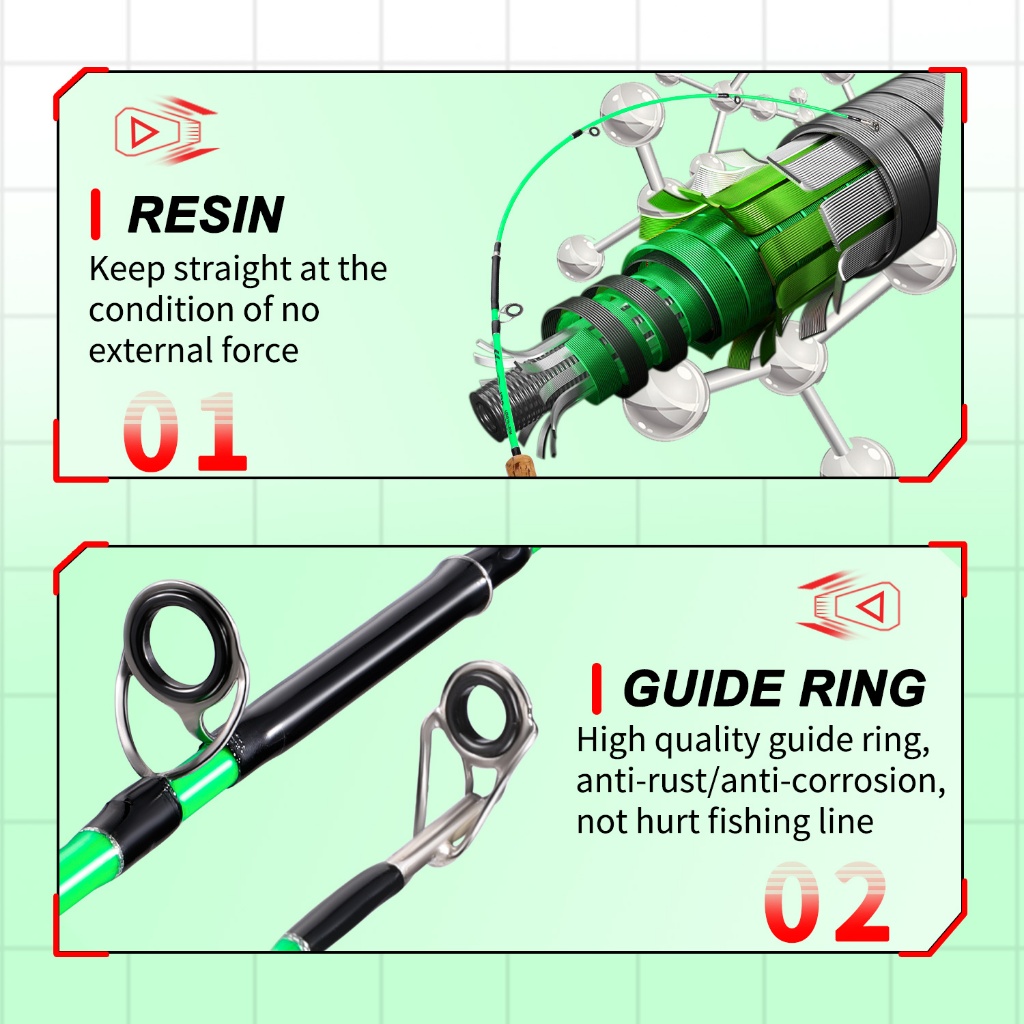 RESIN
Keep straight at the condition of no external force

01

GUIDE RING
High quality guide ring, anti-rust/anti-corrosion, not hurt fishing line

02