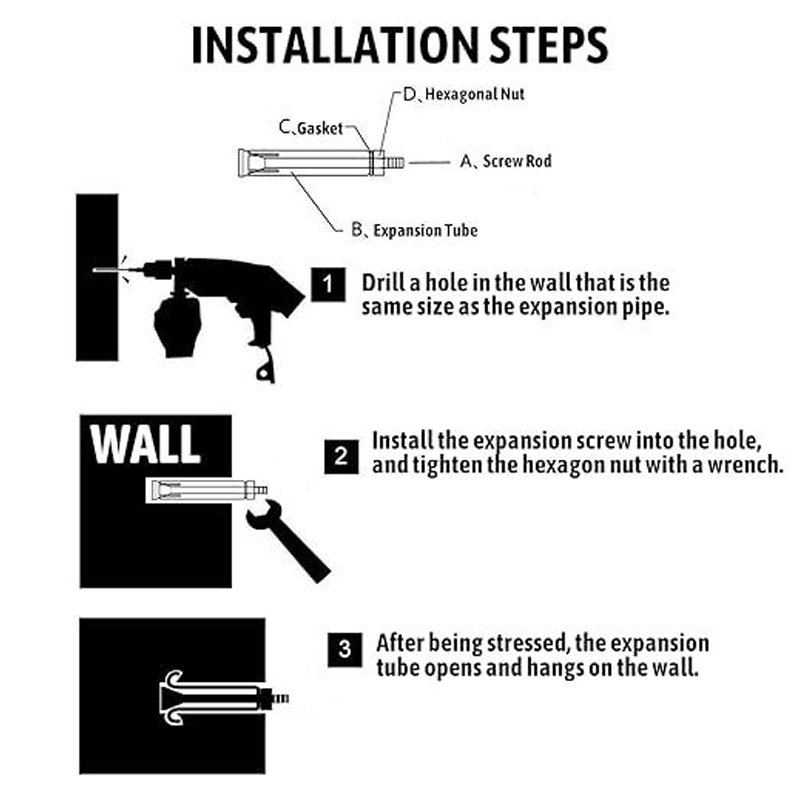 INSTALLATION STEPS

D、Hexagonal Nut

C、Gasket

A、Screw Rod

B、Expansion Tube

1 Drill a hole in the wall that is the same size as the expansion pipe.

WALL

2 Install the expansion screw into the hole, and tighten the hexagon nut with a wrench.

3 After being stressed, the expansion tube opens and hangs on the wall.