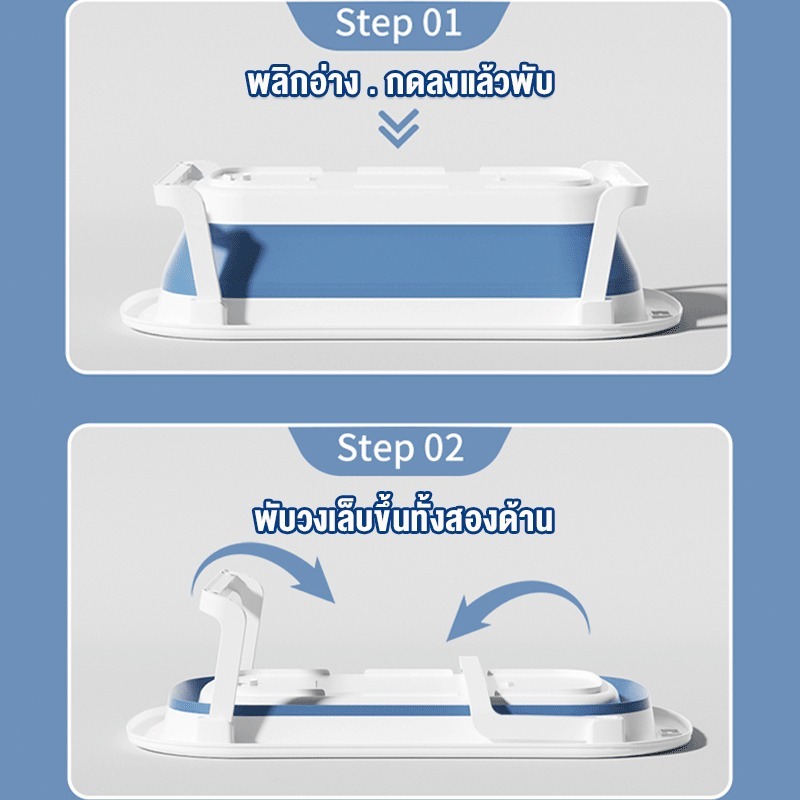 Step 01

พลิกอ่าง . กดลงแล้วพับ

Step 02

พับวงเล็บขึ้นทั้งสองด้าน