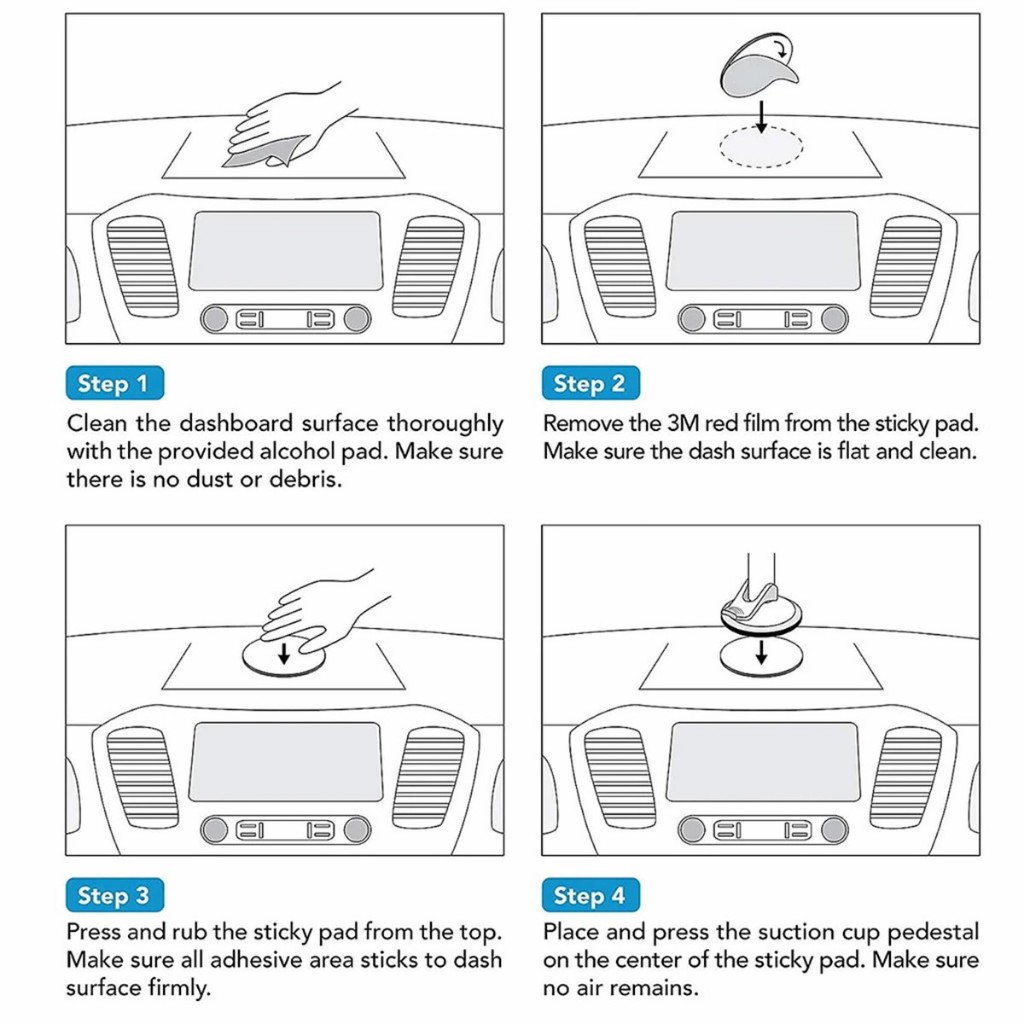 Step 1

Clean the dashboard surface thoroughly with the provided alcohol pad. Make sure there is no dust or debris.

Step 2

Remove the 3M red film from the sticky pad. Make sure the dash surface is flat and clean.

Step 3

Press and rub the sticky pad from the top. Make sure all adhesive area sticks to dash surface firmly.

Step 4

Place and press the suction cup pedestal on the center of the sticky pad. Make sure no air remains.