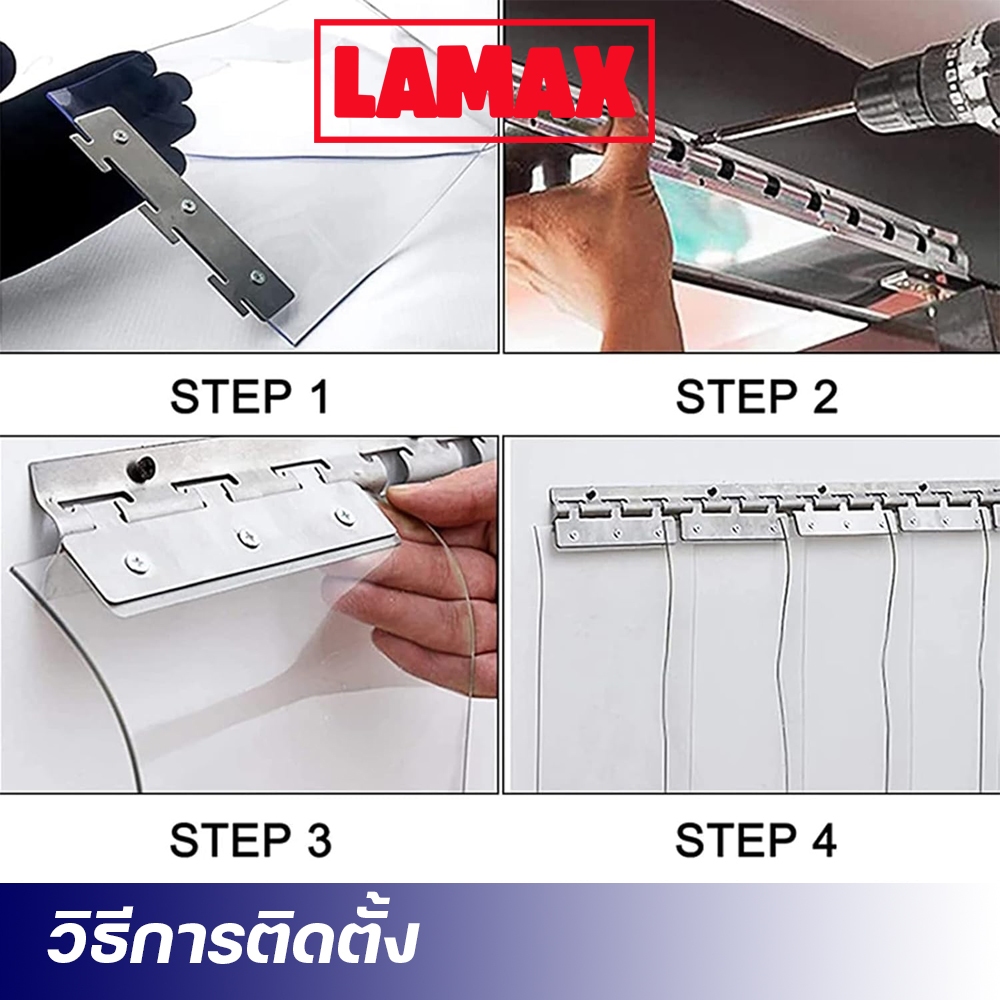 LAMAX

STEP 1

STEP 2

STEP 3

STEP 4

วิธีการติดตั้ง